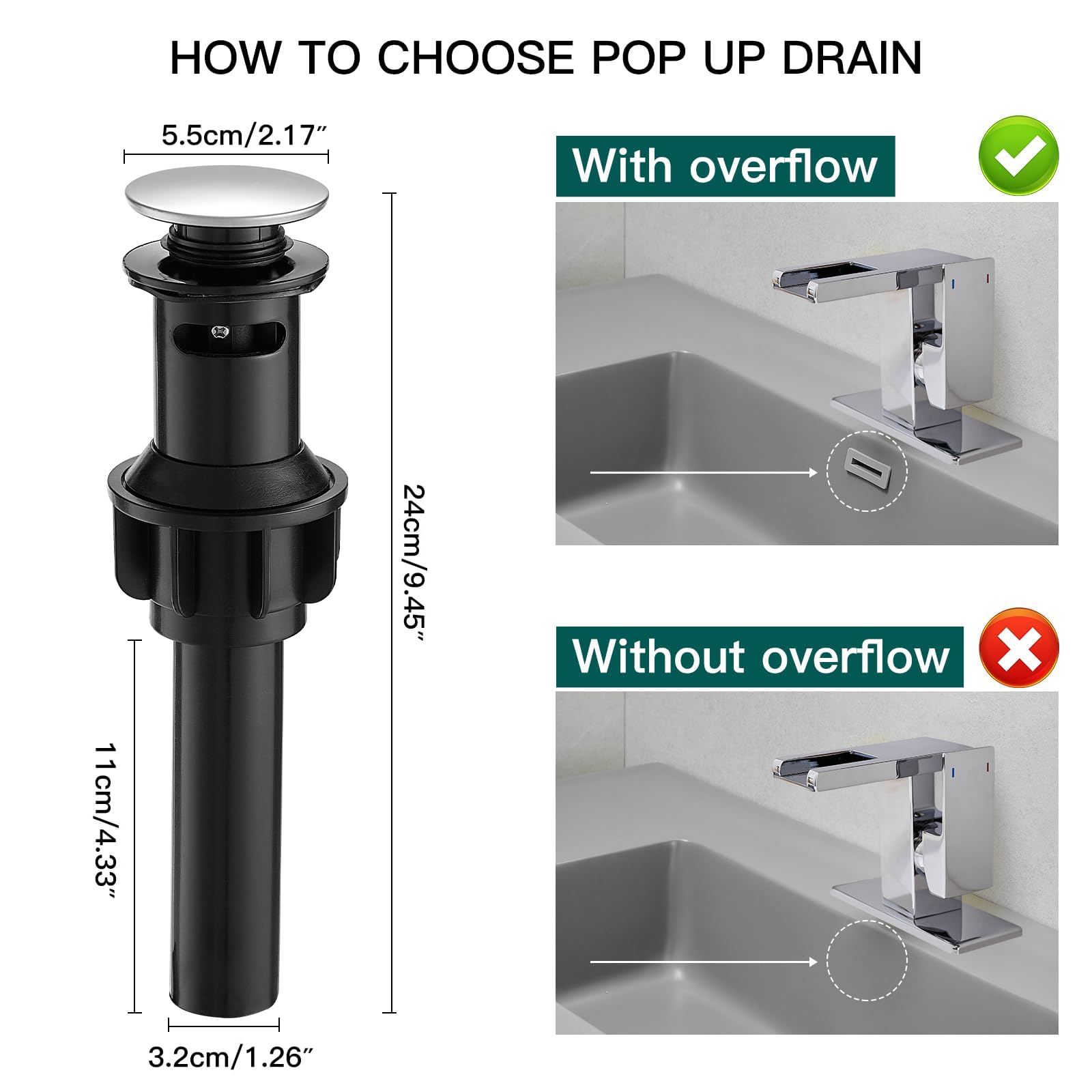 HOW TO CHOOSE POP UP DRAIN

5.5cm/2.17″

24cm/9.45″

11cm/4.33″

3.2cm/1.26″

With overflow

Without overflow