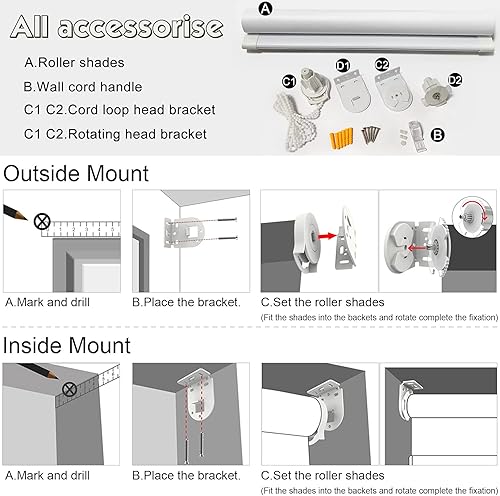 All accessorise

A.Roller shades

B.Wall cord handle

C1 C2.Cord loop head bracket

C1 C2.Rotating head bracket

A

C1

D1

C2

D2

B

Outside Mount

1 2 3 4 5

A.Mark and drill

B.Place the bracket.

C.Set the roller shades

(Fit the shades into the backets and rotate complete the fixation)

Inside Mount

A.Mark and drill

B.Place the bracket.

C.Set the roller shades

(Fit the shades into the backets and rotate complete the fixation)