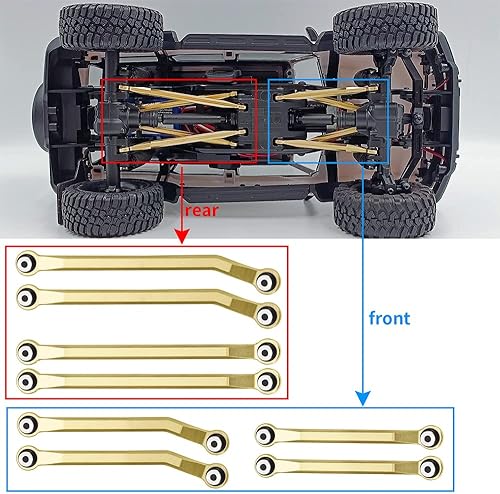 rear

front