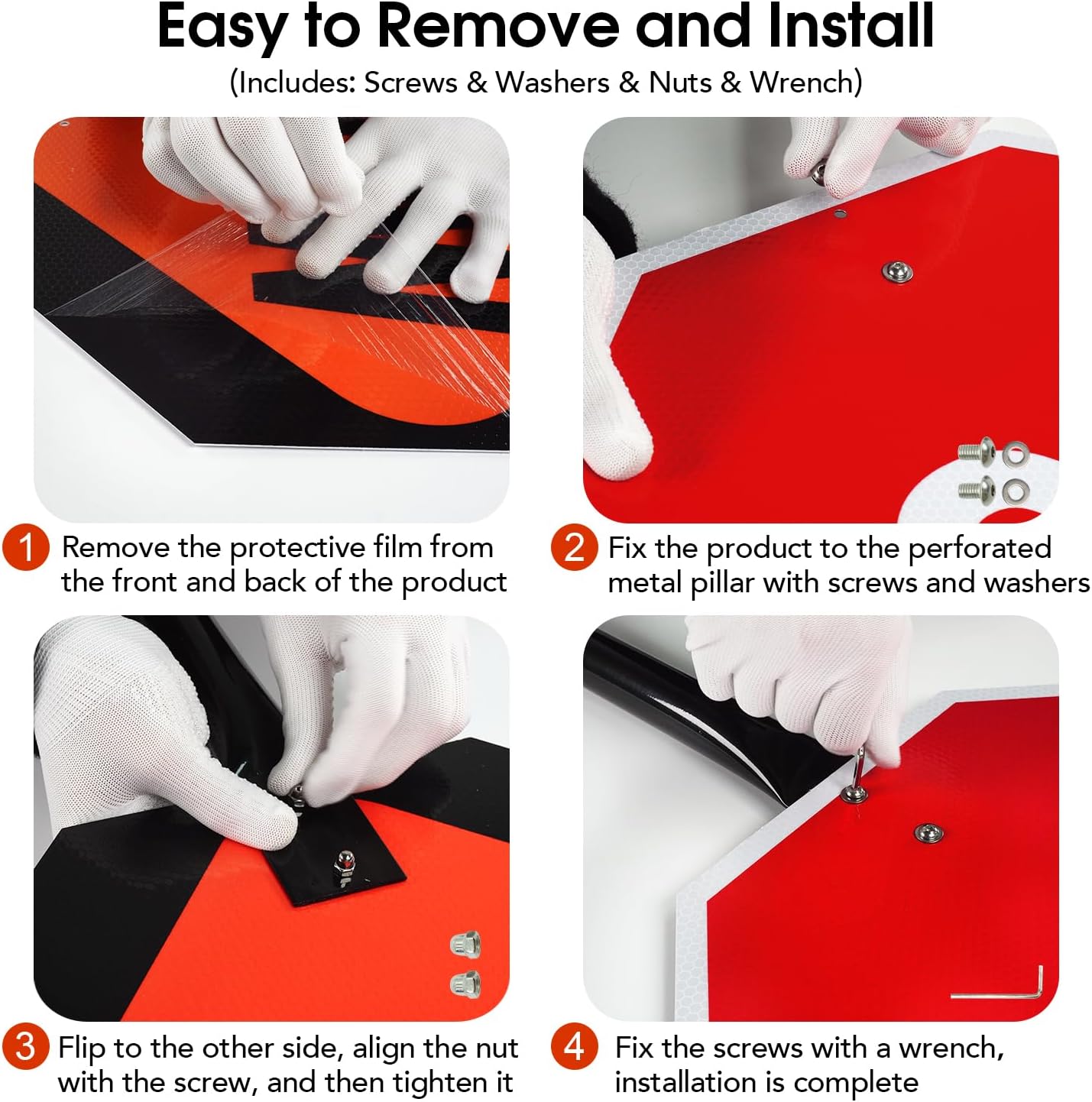 Easy to Remove and Install
(Includes: Screws & Washers & Nuts & Wrench)

1 Remove the protective film from the front and back of the product

2 Fix the product to the perforated metal pillar with screws and washers

3 Flip to the other side, align the nut with the screw, and then tighten it

4 Fix the screws with a wrench, installation is complete