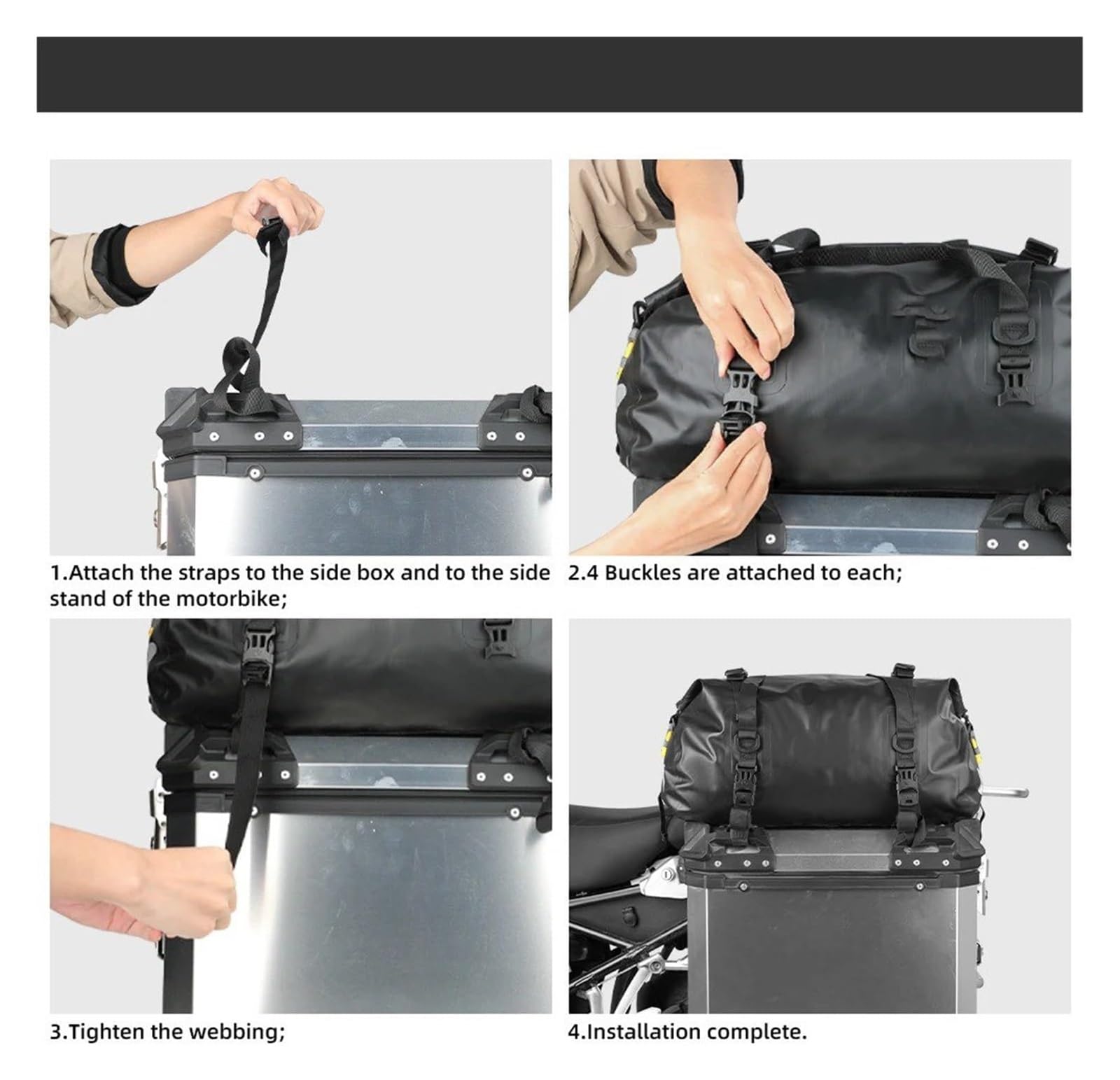 1.Attach the straps to the side box and to the side stand of the motorbike;

2.4 Buckles are attached to each;

3.Tighten the webbing;

4.Installation complete.