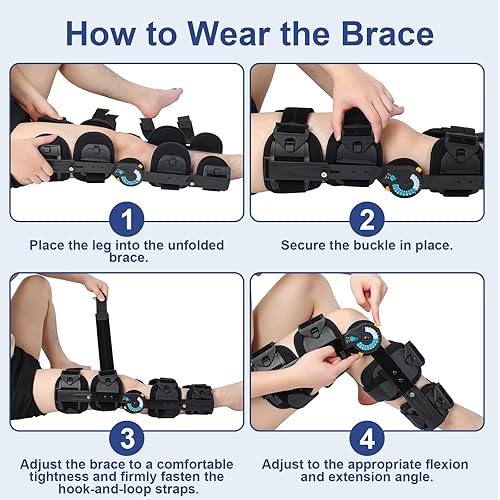 How to Wear the Brace

1

Place the leg into the unfolded brace.

2

Secure the buckle in place.

3

Adjust the brace to a comfortable tightness and firmly fasten the hook-and-loop straps.

4

Adjust to the appropriate flexion and extension angle.