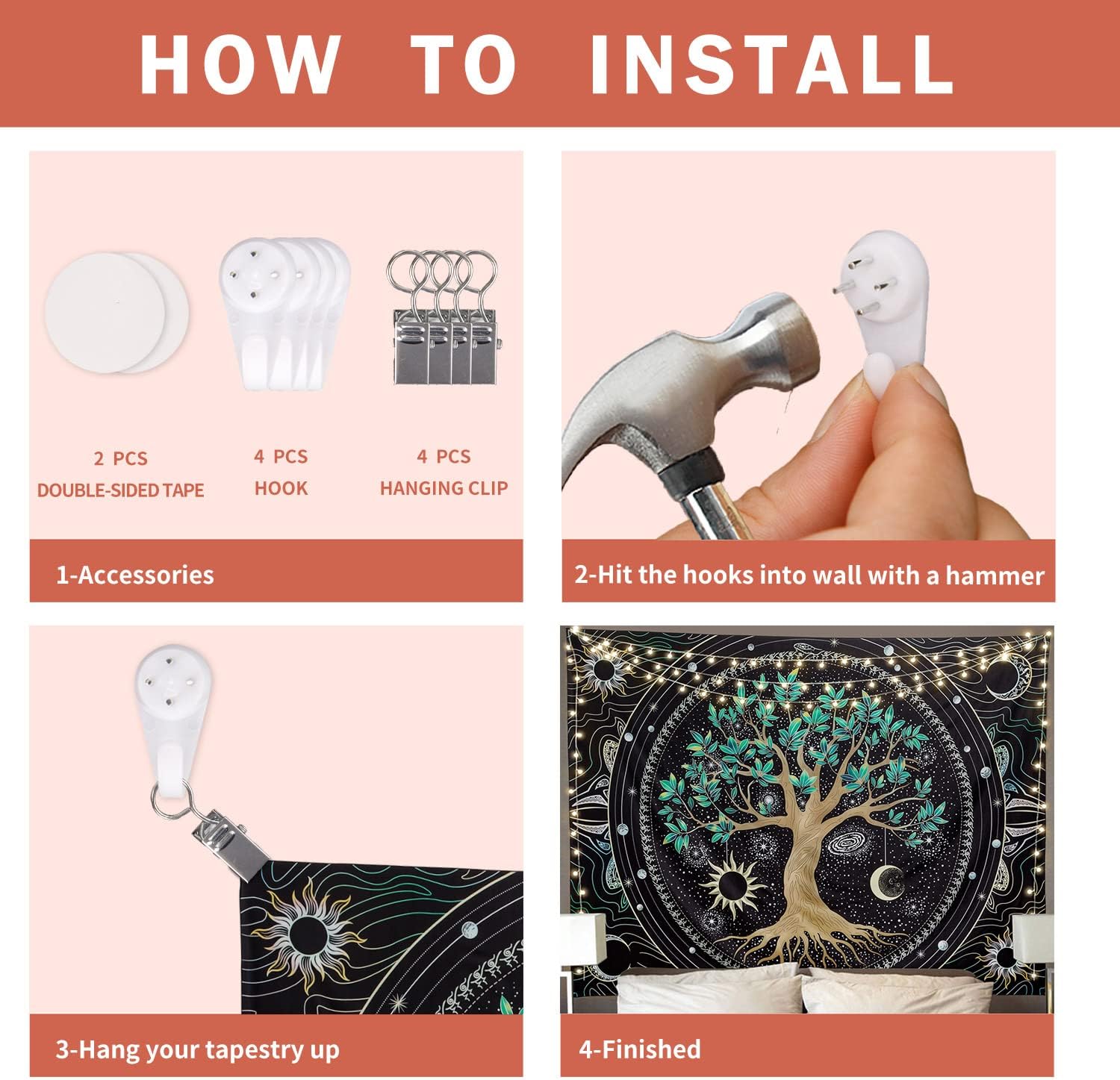 HOW TO INSTALL

2 PCS
DOUBLE-SIDED TAPE

4 PCS
HOOK

4 PCS
HANGING CLIP

1-Accessories

2-Hit the hooks into wall with a hammer

3-Hang your tapestry up

4-Finished