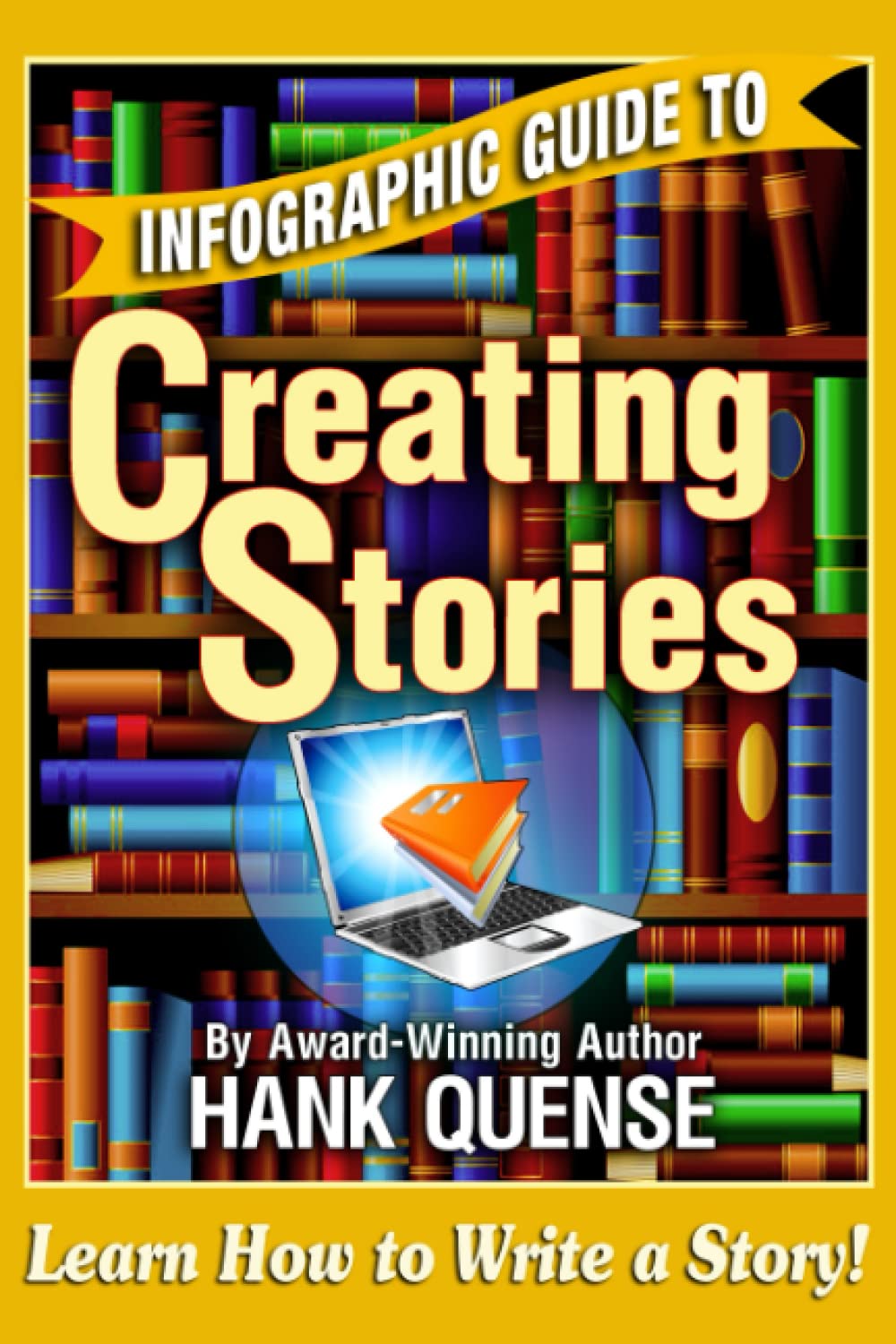 INFOGRAPHIC GUIDE TO

Creating Stories

By Award-Winning Author
HANK QUENSE

Learn How to Write a Story!