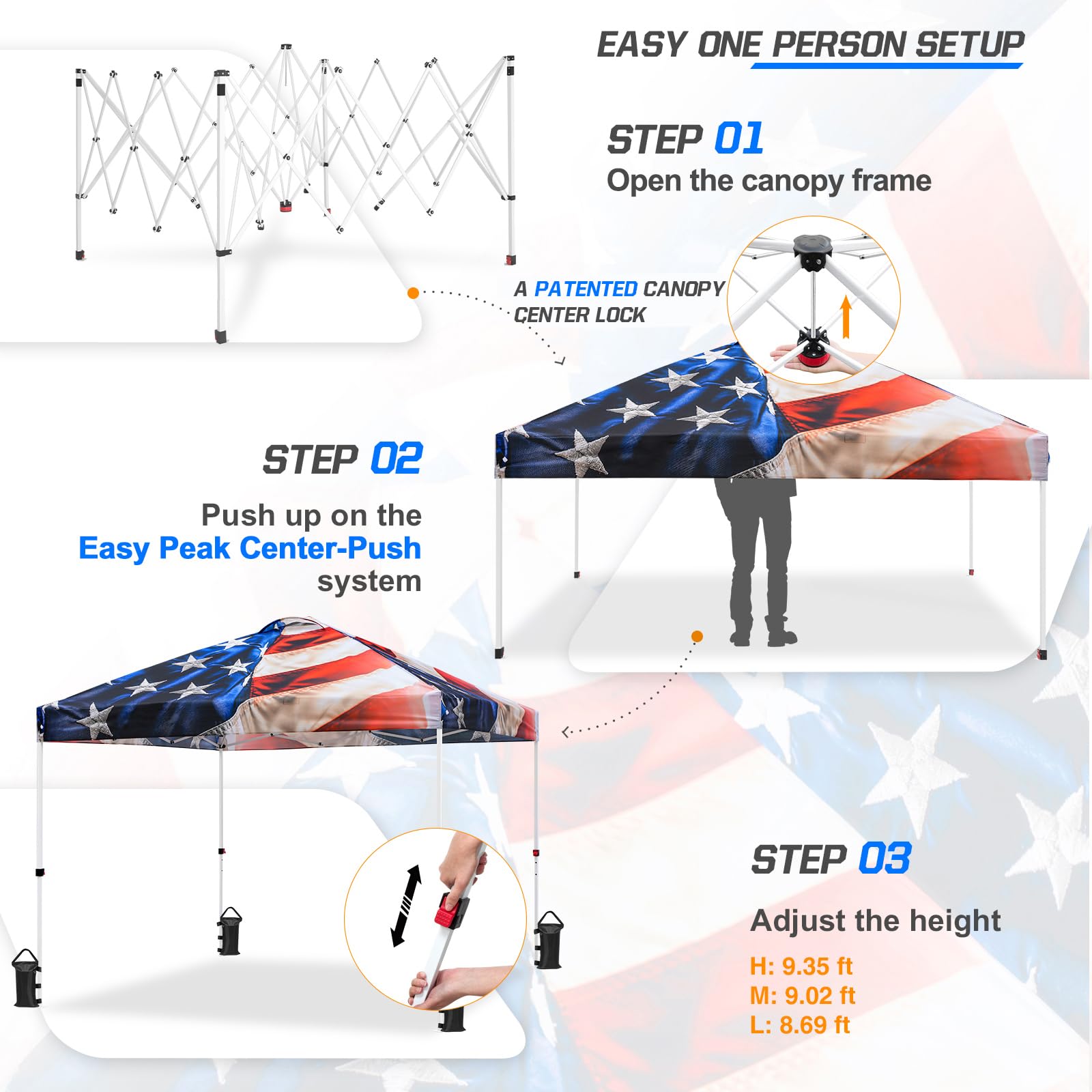 EASY ONE PERSON SETUP

STEP 01
Open the canopy frame

A PATENTED CANOPY CENTER LOCK

STEP 02
Push up on the Easy Peak Center-Push system

STEP 03
Adjust the height
H: 9.35 ft
M: 9.02 ft
L: 8.69 ft