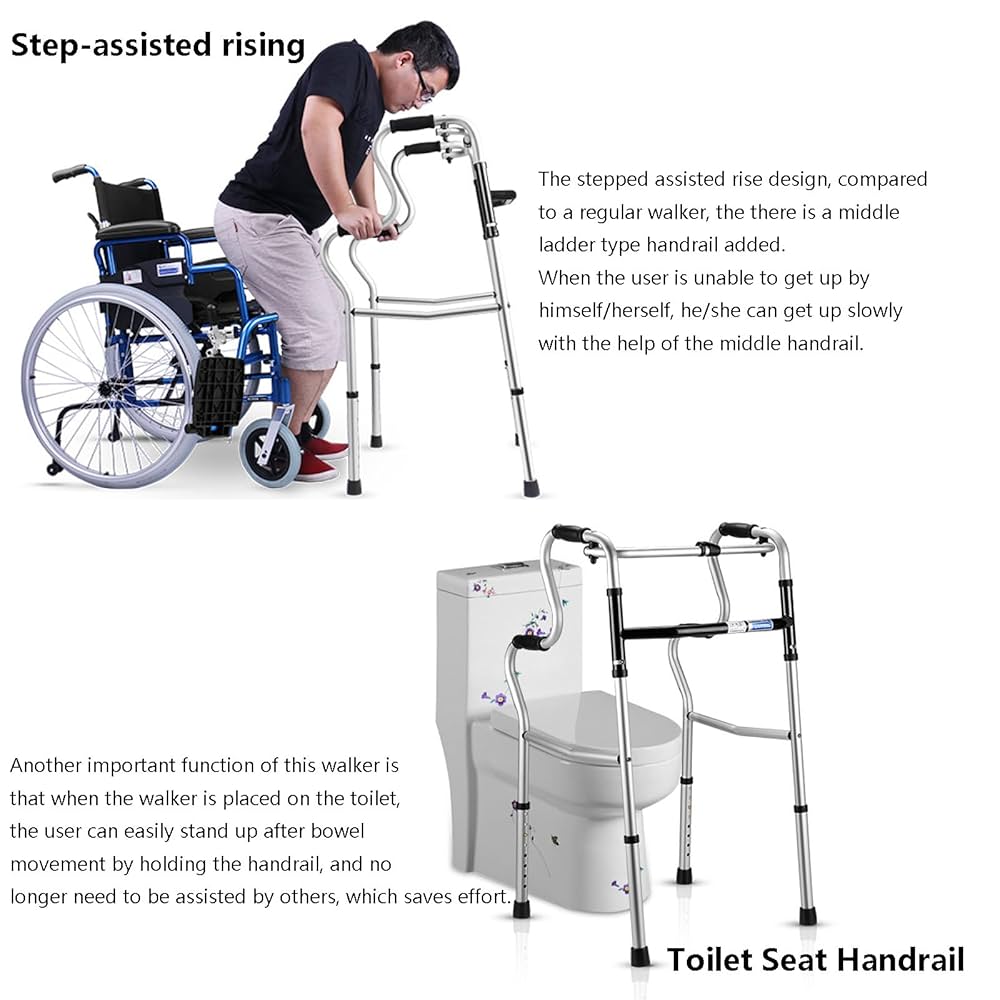 Step-assisted rising

The stepped assisted rise design, compared to a regular walker, the there is a middle ladder type handrail added.
When the user is unable to get up by himself/herself, he/she can get up slowly with the help of the middle handrail.

Another important function of this walker is that when the walker is placed on the toilet, the user can easily stand up after bowel movement by holding the handrail, and no longer need to be assisted by others, which saves effort.

Toilet Seat Handrail