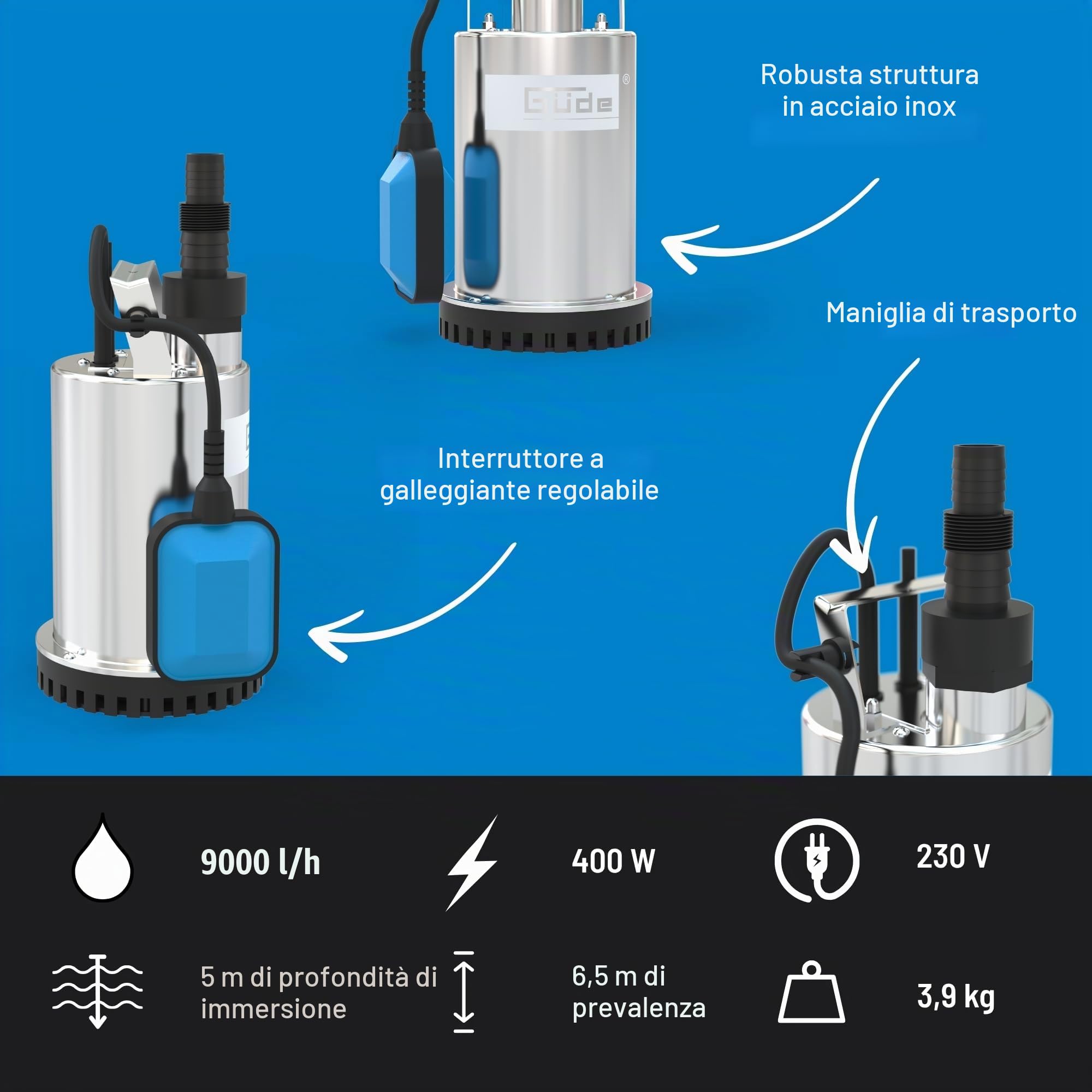 Güde®

Robusta struttura in acciaio inox

Maniglia di trasporto

Interruttore a galleggiante regolabile

9000 l/h

400 W

230 V

5 m di profondità di immersione

6,5 m di prevalenza

3,9 kg