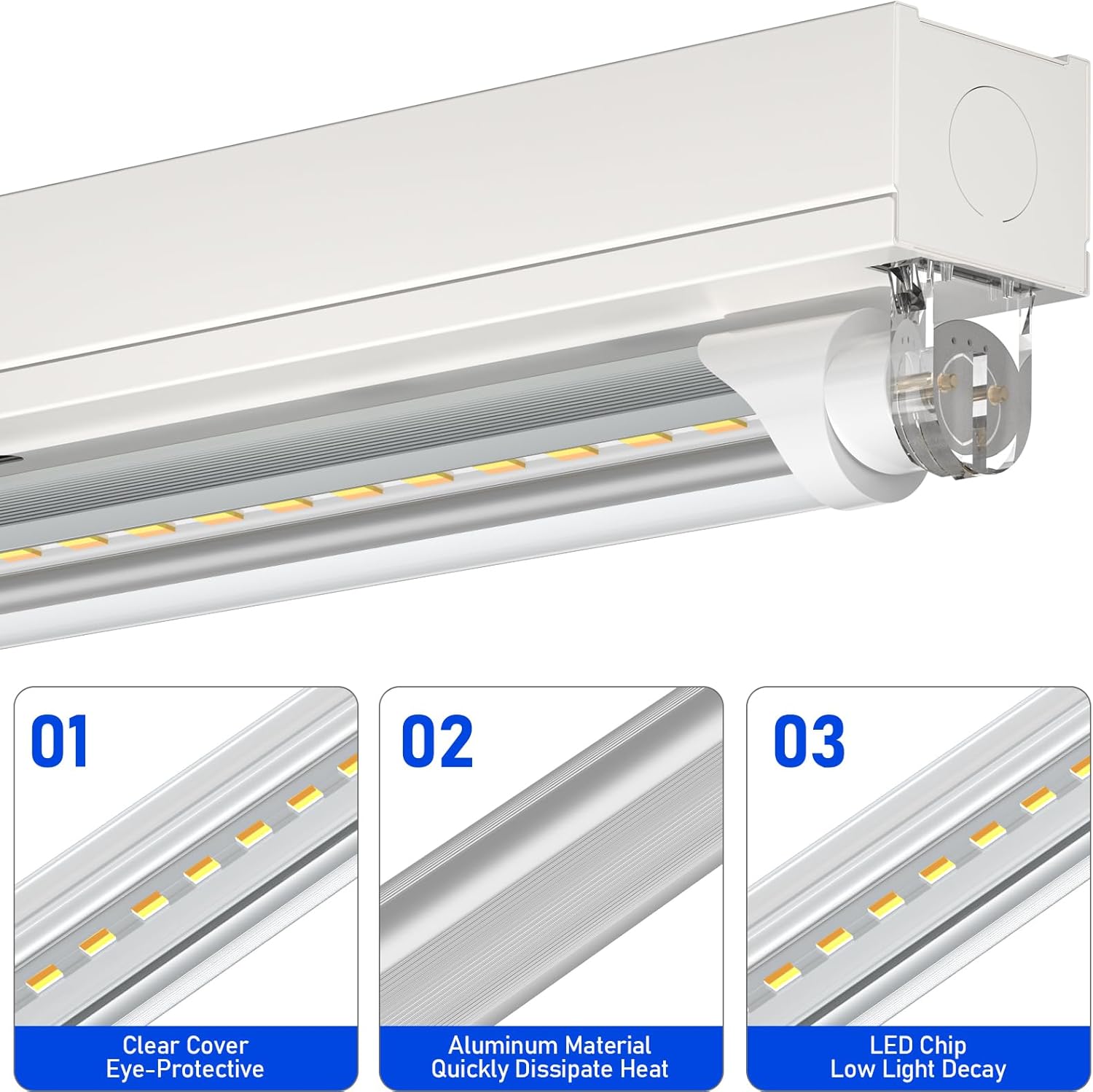 01

Clear Cover
Eye-Protective

02

Aluminum Material
Quickly Dissipate Heat

03

LED Chip
Low Light Decay