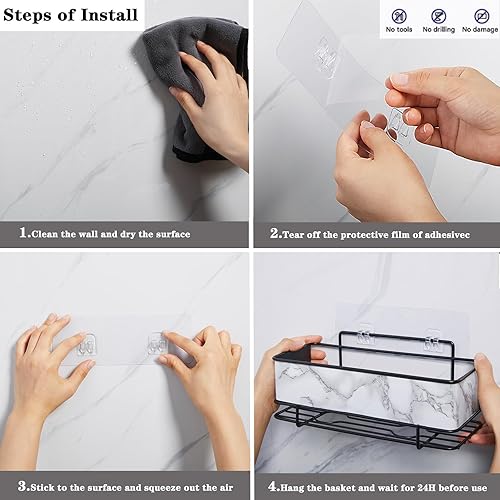 Steps of Install

No tools
No drilling
No damage

1.Clean the wall and dry the surface

2.Tear off the protective film of adhesivec

3.Stick to the surface and squeeze out the air

4.Hang the basket and wait for 24H before use