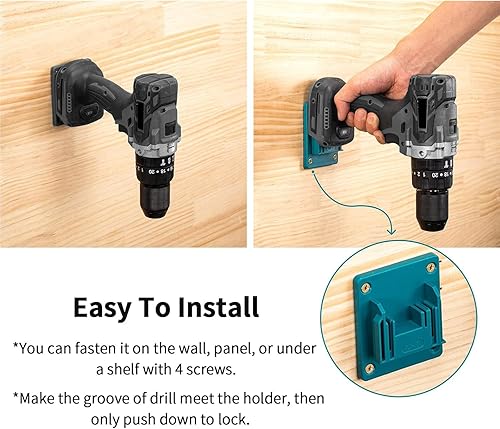 Easy To Install

*You can fasten it on the wall, panel, or under a shelf with 4 screws.

*Make the groove of drill meet the holder, then only push down to lock.