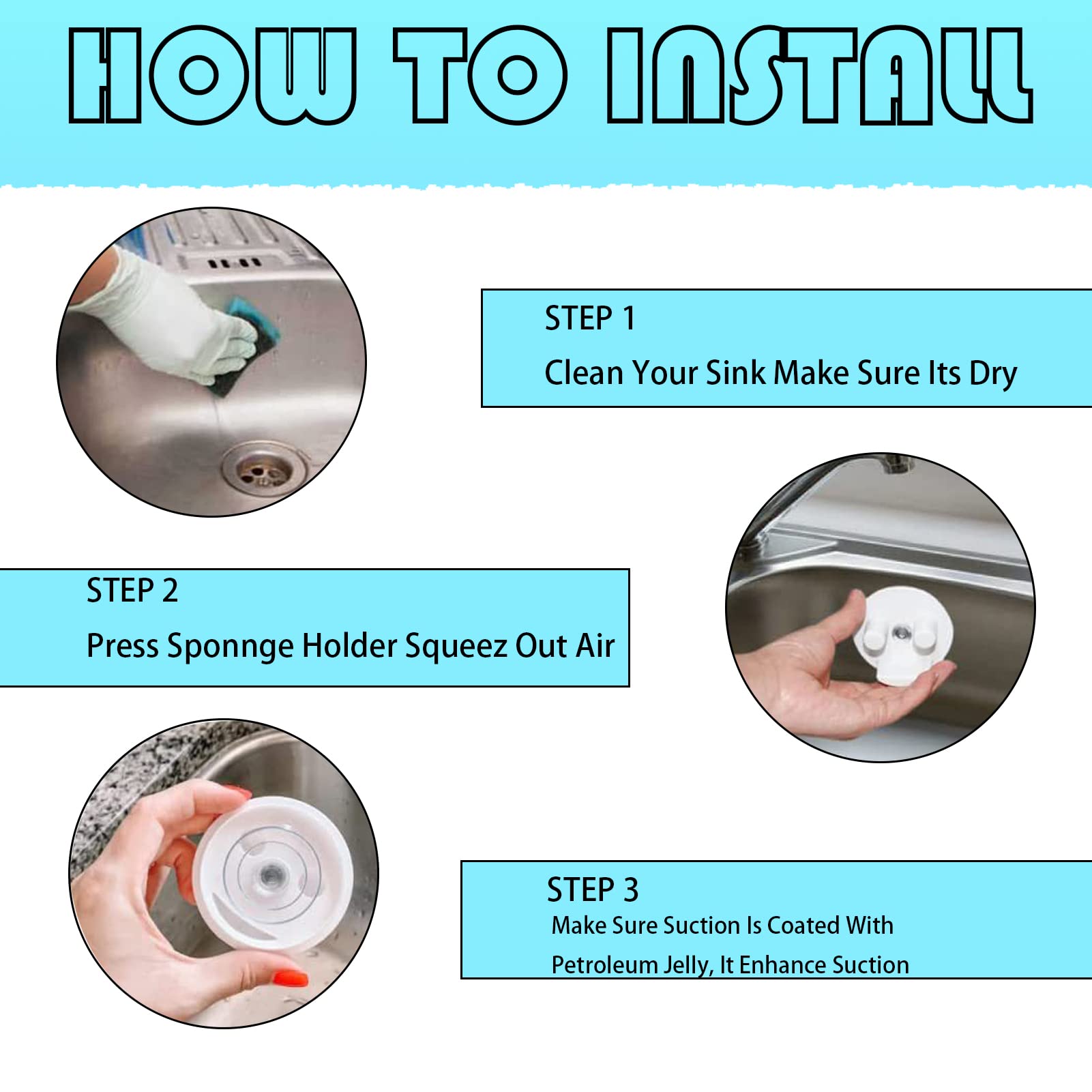 HOW TO INSTALL

STEP 1
Clean Your Sink Make Sure Its Dry

STEP 2
Press Sponnge Holder Squeez Out Air

STEP 3
Make Sure Suction Is Coated With Petroleum Jelly, It Enhance Suction