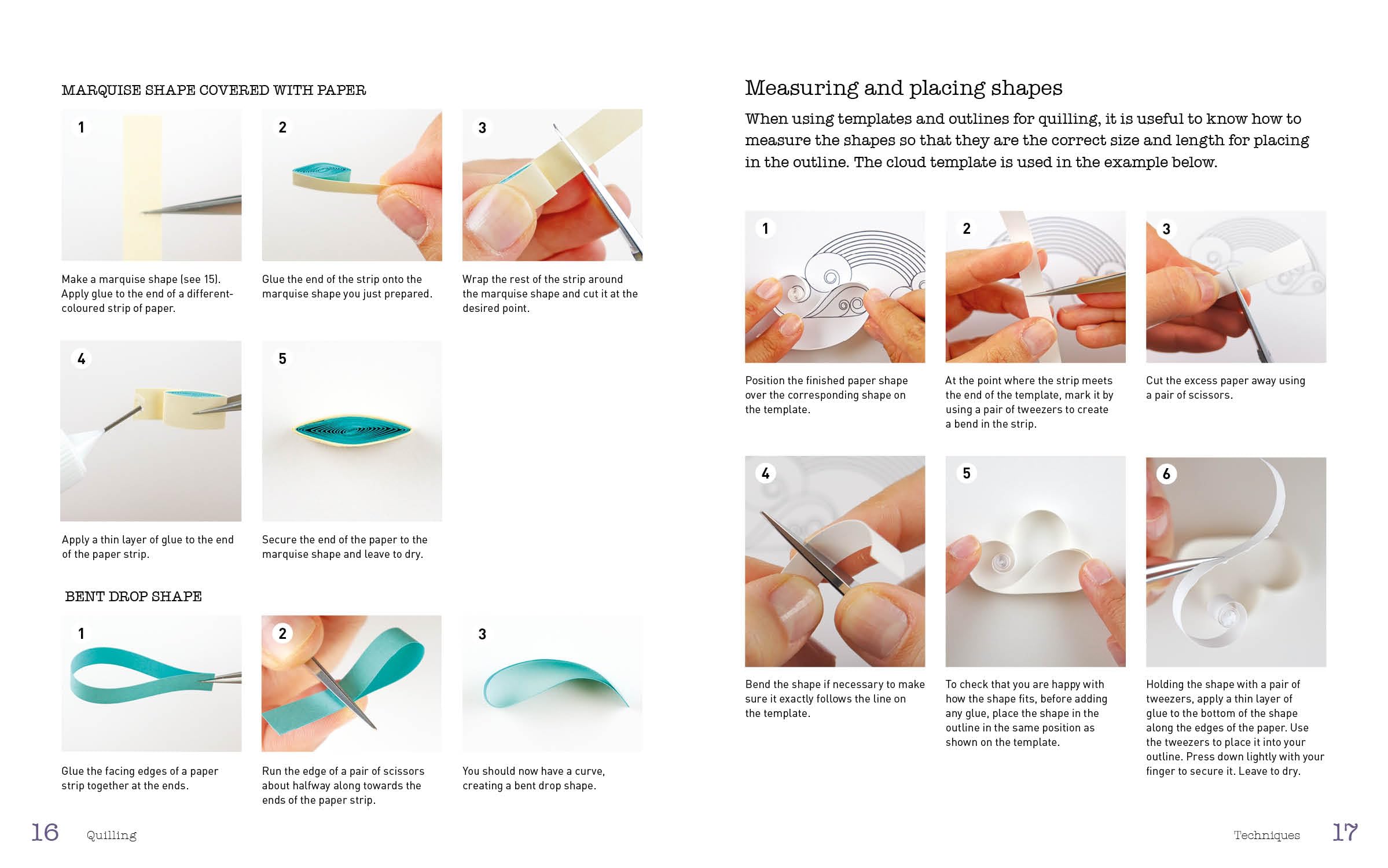 MARQUISE SHAPE COVERED WITH PAPER

1

Make a marquise shape (see 15). Apply glue to the end of a different-coloured strip of paper.

2

Glue the end of the strip onto the marquise shape you just prepared.

3

Wrap the rest of the strip around the marquise shape and cut it at the desired point.

4

Apply a thin layer of glue to the end of the paper strip.

5

Secure the end of the paper to the marquise shape and leave to dry.

BENT DROP SHAPE

1

Glue the facing edges of a paper strip together at the ends.

2

Run the edge of a pair of scissors about halfway along towards the ends of the paper strip.

3

You should now have a curve, creating a bent drop shape.

16 Quilling

Measuring and placing shapes

When using templates and outlines for quilling, it is useful to know how to measure the shapes so that they are the correct size and length for placing in the outline. The cloud template is used in the example below.

1

Position the finished paper shape over the corresponding shape on the template.

2

At the point where the strip meets the end of the template, mark it by using a pair of tweezers to create a bend in the strip.

3

Cut the excess paper away using a pair of scissors.

4

Bend the shape if necessary to make sure it exactly follows the line on the template.

5

To check that you are happy with how the shape fits, before adding any glue, place the shape in the outline in the same position as shown on the template.

6

Holding the shape with a pair of tweezers, apply a thin layer of glue to the bottom of the shape along the edges of the paper. Use the tweezers to place it into your outline. Press down lightly with your finger to secure it. Leave to dry.

Techniques 17