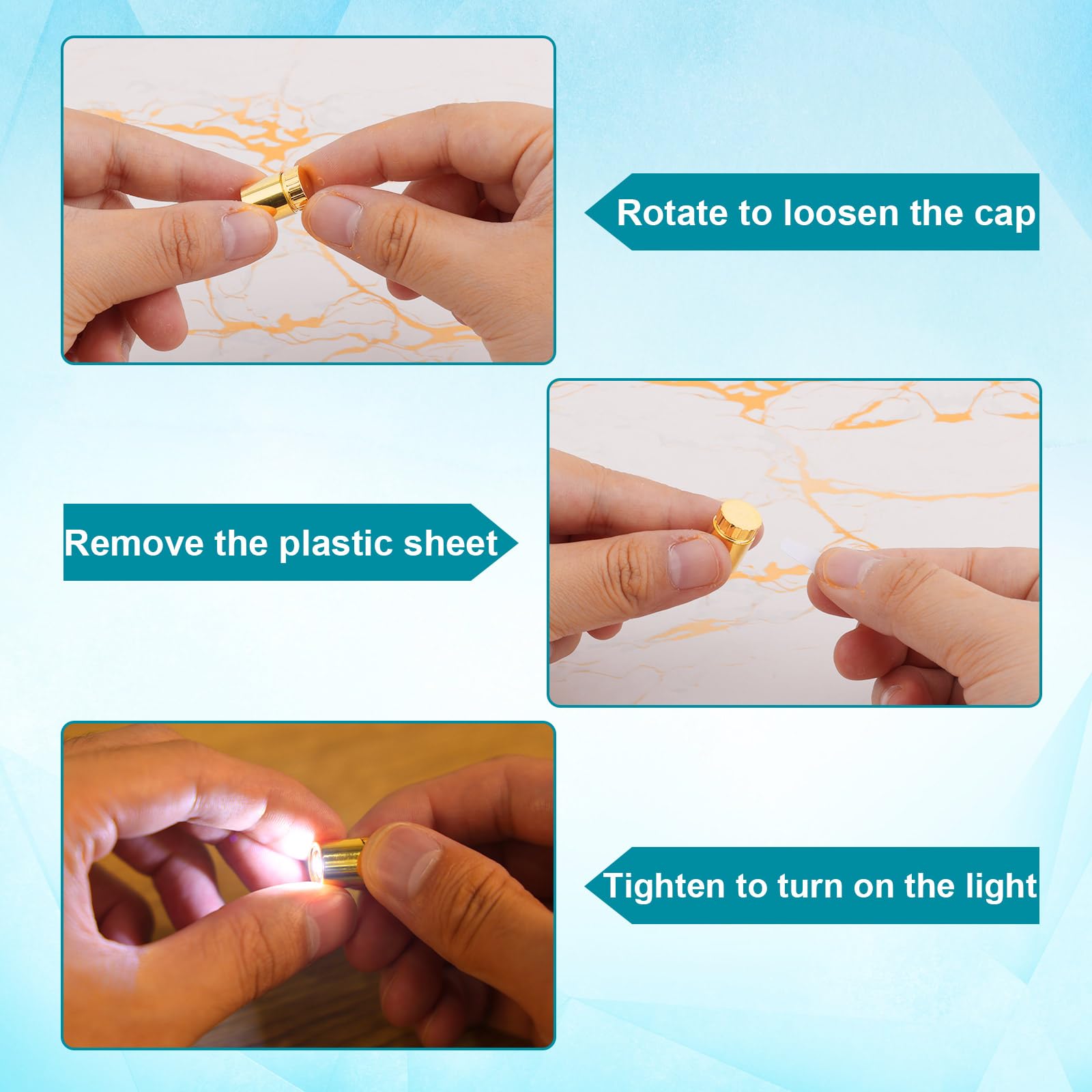 Rotate to loosen the cap

Remove the plastic sheet

Tighten to turn on the light