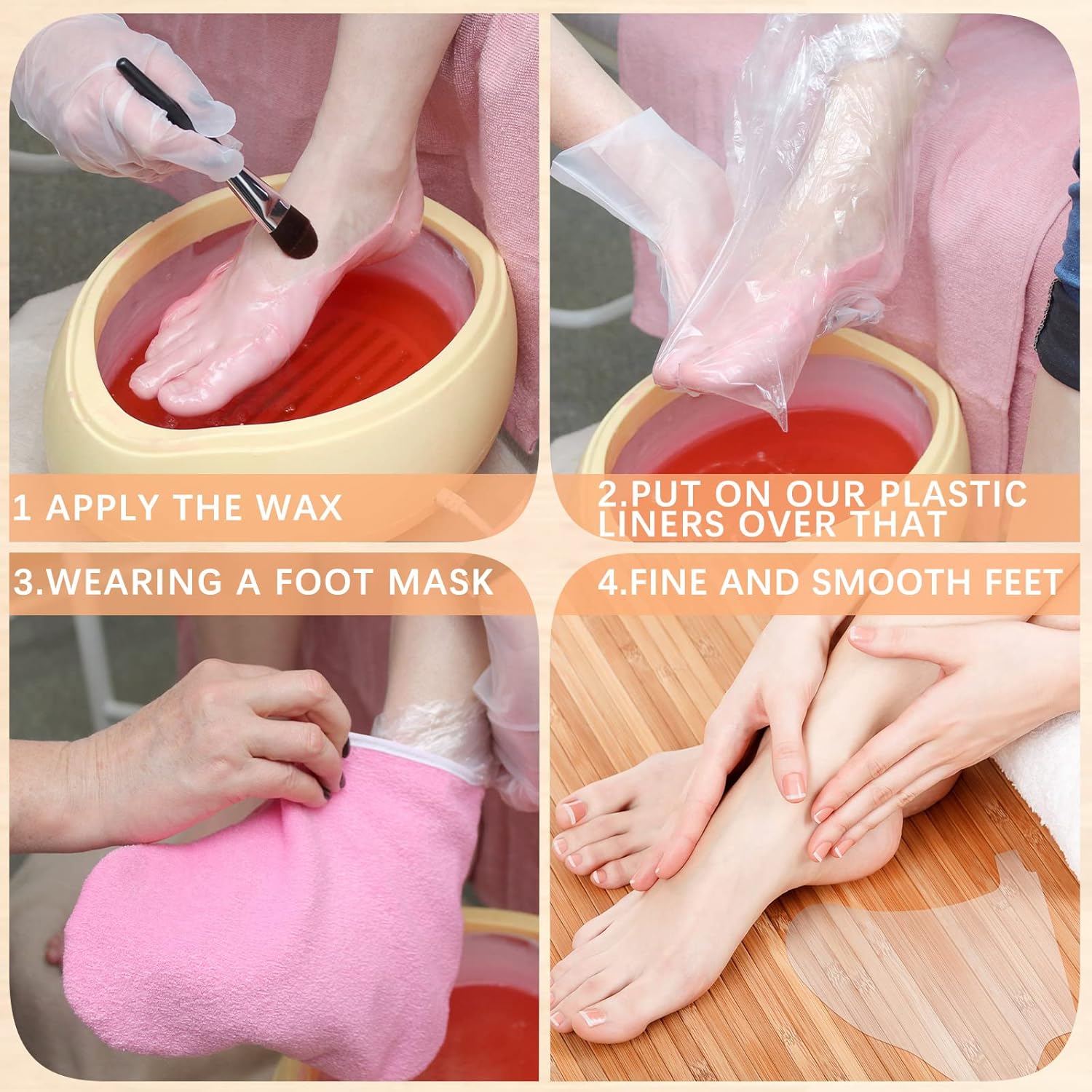 1 APPLY THE WAX

2.PUT ON OUR PLASTIC LINERS OVER THAT

3.WEARING A FOOT MASK

4.FINE AND SMOOTH FEET