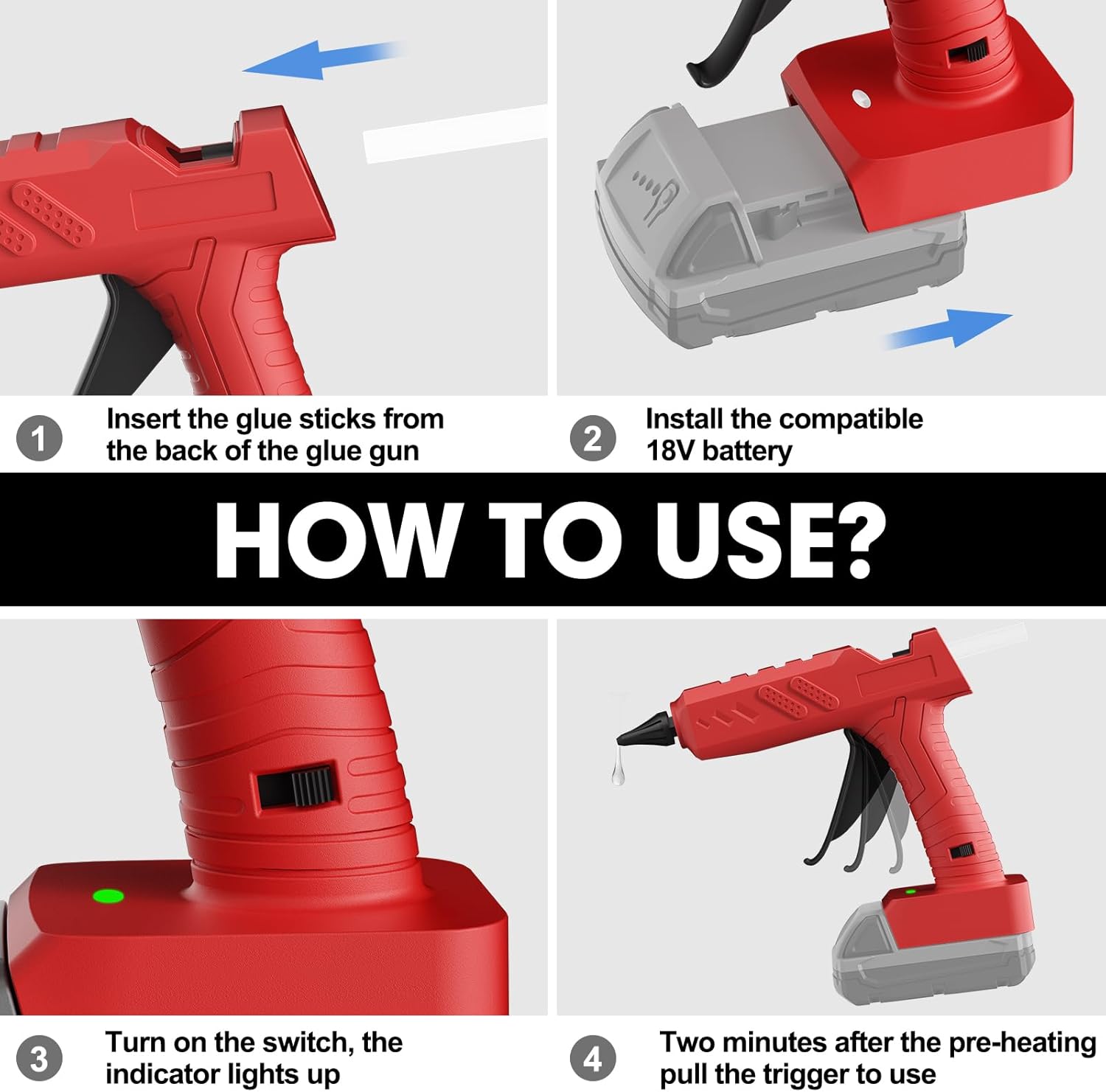 1 Insert the glue sticks from the back of the glue gun

2 Install the compatible 18V battery

HOW TO USE?

3 Turn on the switch, the indicator lights up

4 Two minutes after the pre-heating pull the trigger to use