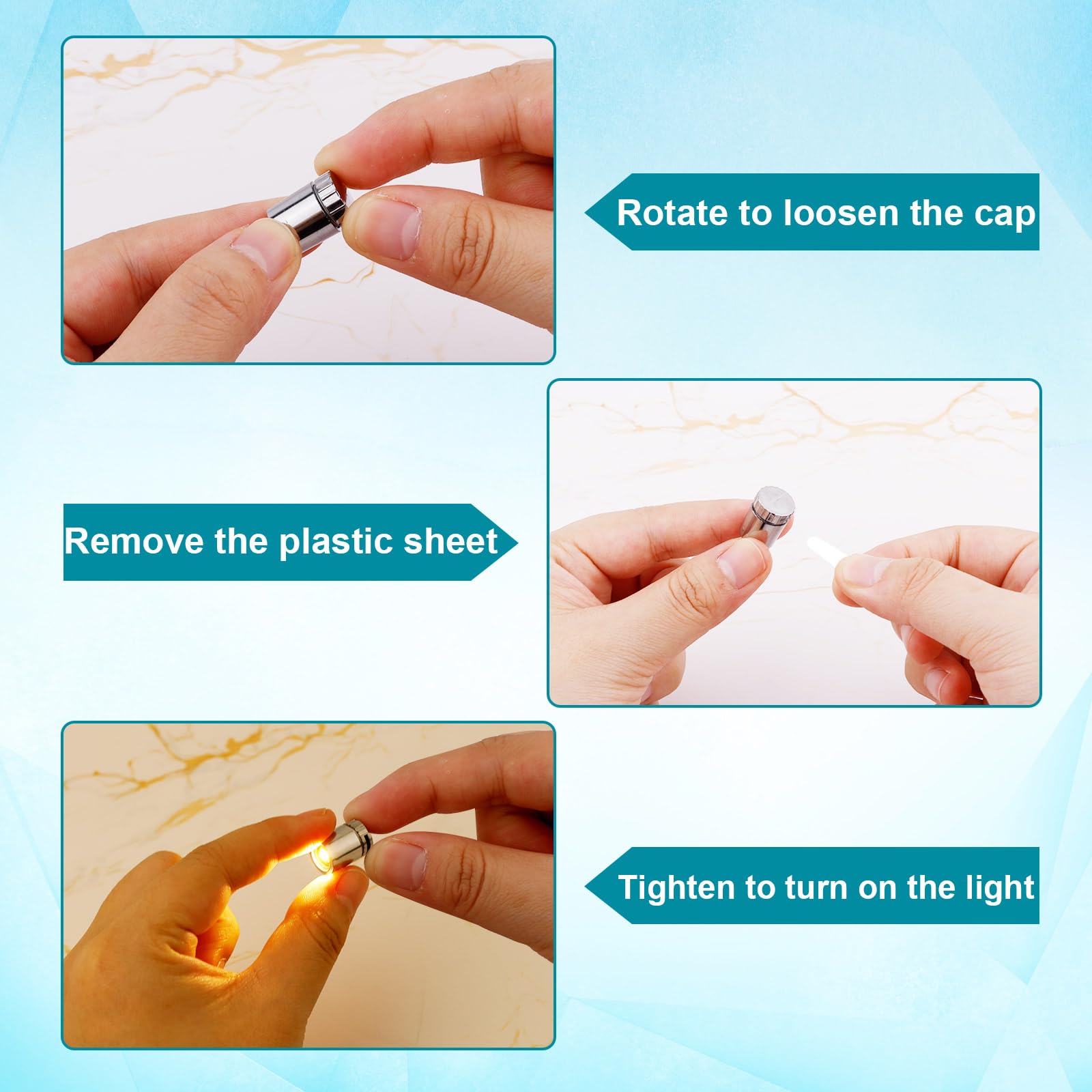 Rotate to loosen the cap

Remove the plastic sheet

Tighten to turn on the light