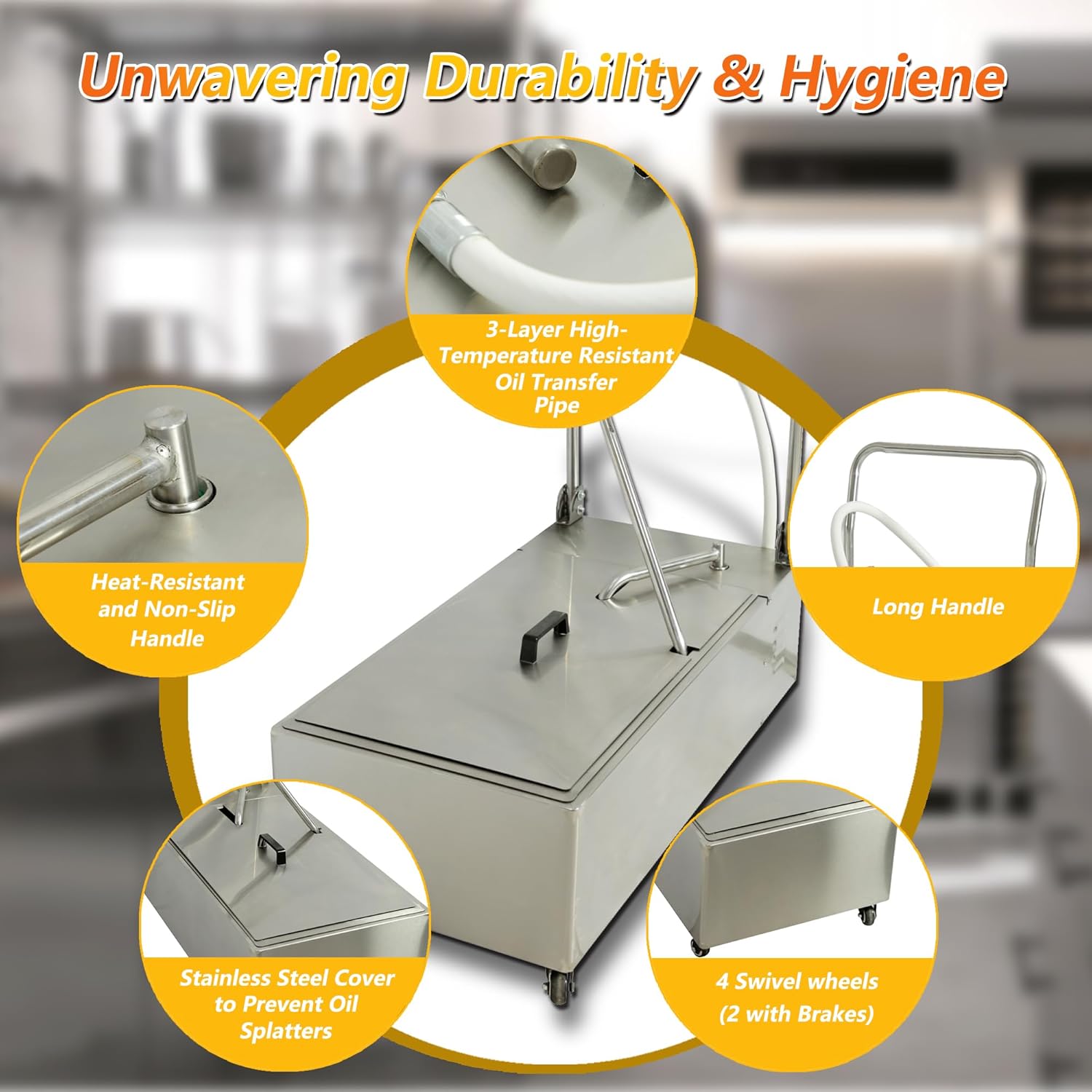 Unwavering Durability & Hygiene

3-Layer High-Temperature Resistant Oil Transfer Pipe

Heat-Resistant and Non-Slip Handle

Long Handle

Stainless Steel Cover to Prevent Oil Splatters

4 Swivel wheels (2 with Brakes)