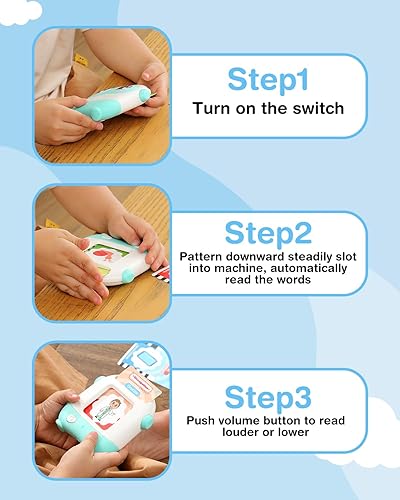 Step1
Turn on the switch

Step2
Pattern downward steadily slot into machine, automatically read the words

Step3
Push volume button to read louder or lower