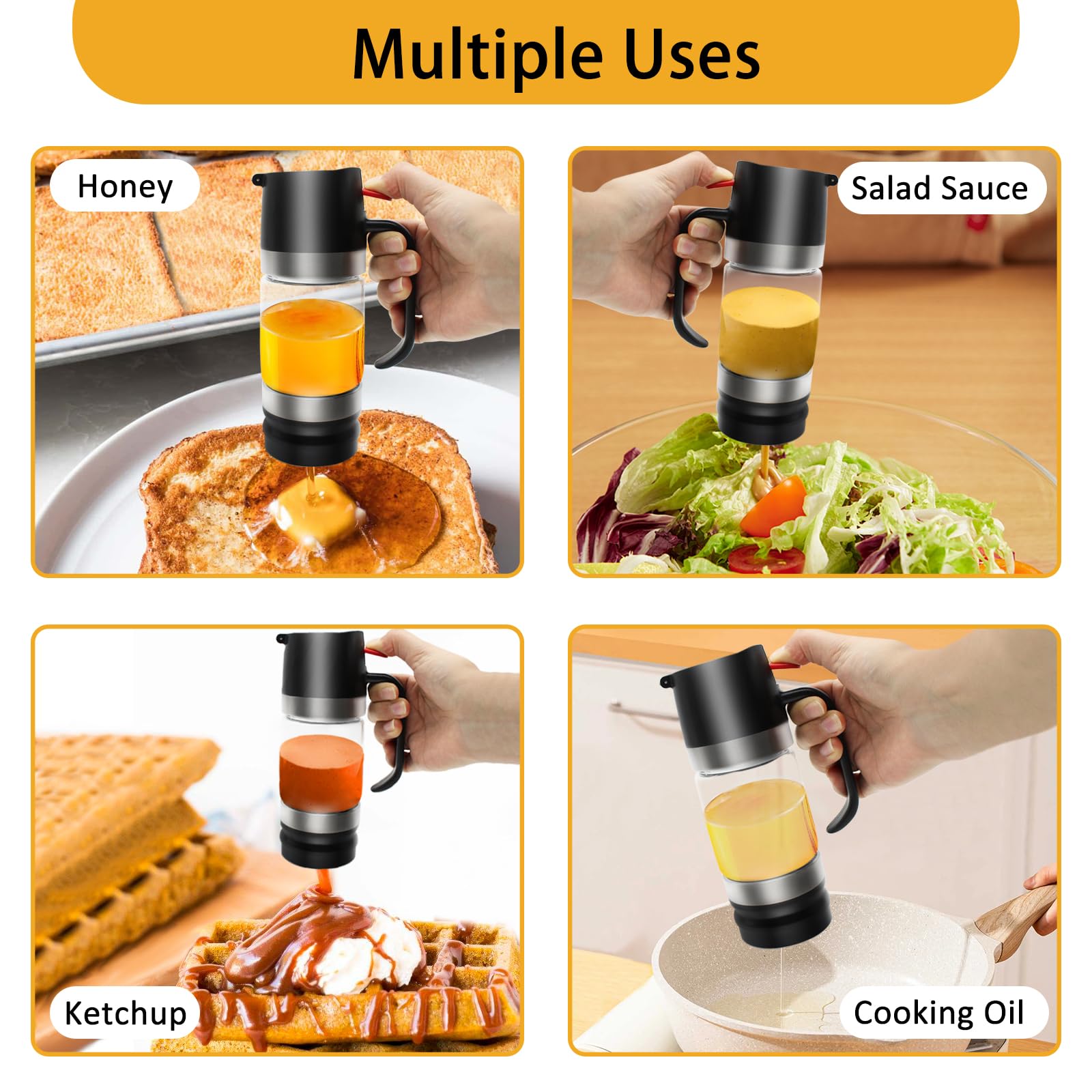 Multiple Uses

Honey

Salad Sauce

Ketchup

Cooking Oil