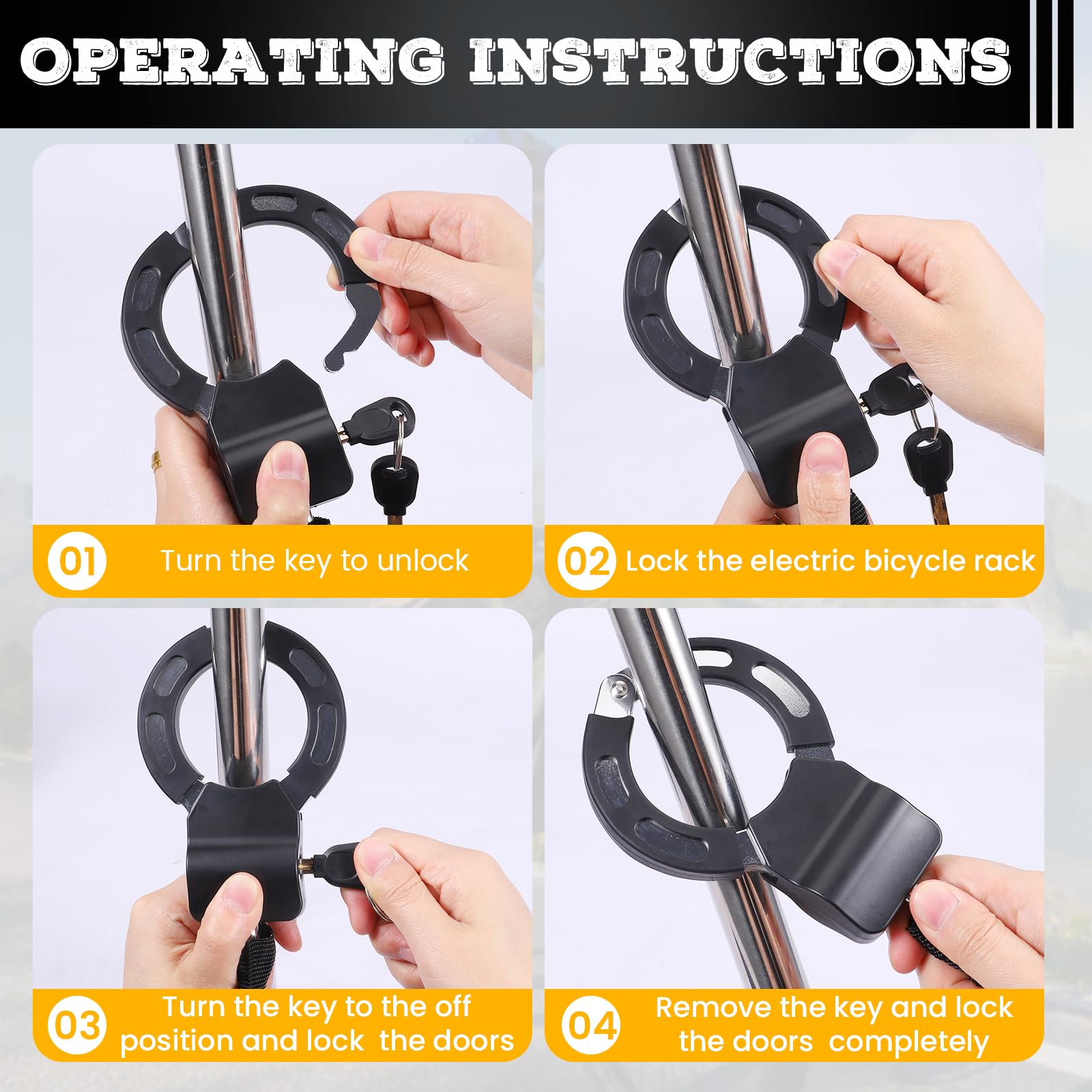 OPERATING INSTRUCTIONS

01 Turn the key to unlock

02 Lock the electric bicycle rack

03 Turn the key to the off position and lock the doors

04 Remove the key and lock the doors completely