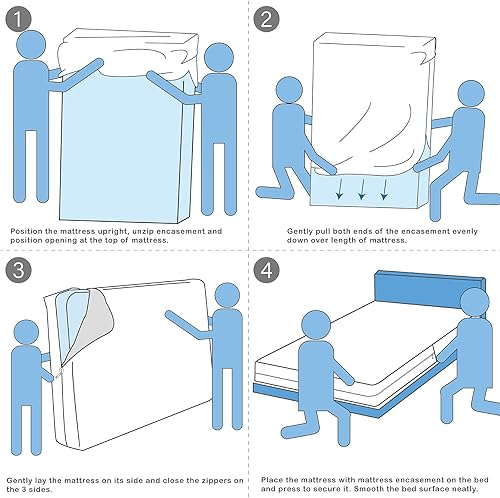 1

Position the mattress upright, unzip encasement and position opening at the top of mattress.

2

Gently pull both ends of the encasement evenly down over length of mattress.

3

Gently lay the mattress on its side and close the zippers on the 3 sides.

4

Place the mattress with mattress encasement on the bed and press to secure it. Smooth the bed surface neatly.