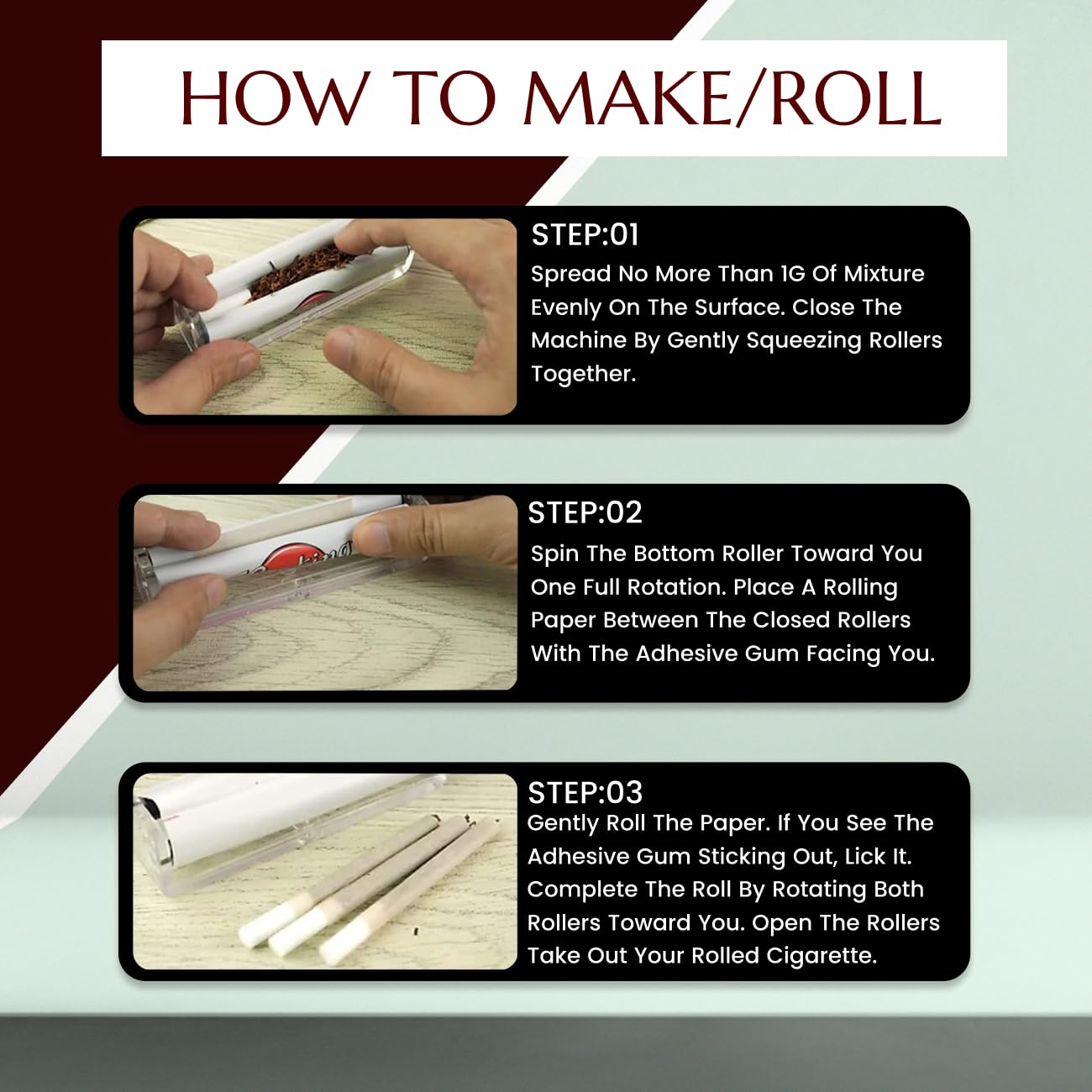 HOW TO MAKE/ROLL

STEP:01
Spread No More Than 1G Of Mixture Evenly On The Surface. Close The Machine By Gently Squeezing Rollers Together.

STEP:02
Spin The Bottom Roller Toward You One Full Rotation. Place A Rolling Paper Between The Closed Rollers With The Adhesive Gum Facing You.

STEP:03
Gently Roll The Paper. If You See The Adhesive Gum Sticking Out, Lick It. Complete The Roll By Rotating Both Rollers Toward You. Open The Rollers Take Out Your Rolled Cigarette.