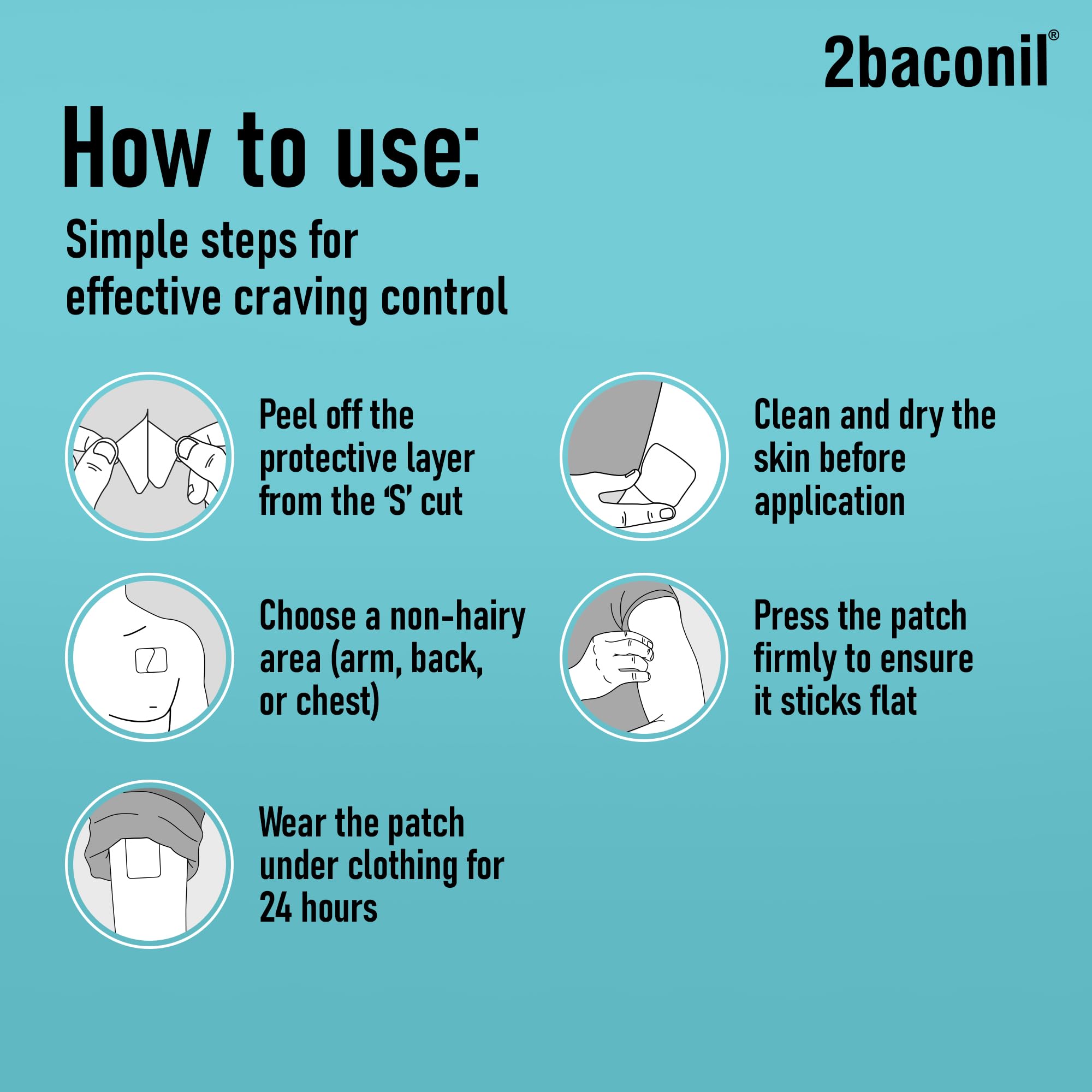 2baconil®

How to use:

Simple steps for effective craving control

Peel off the protective layer from the 'S' cut

Clean and dry the skin before application

Choose a non-hairy area (arm, back, or chest)

Press the patch firmly to ensure it sticks flat

Wear the patch under clothing for 24 hours