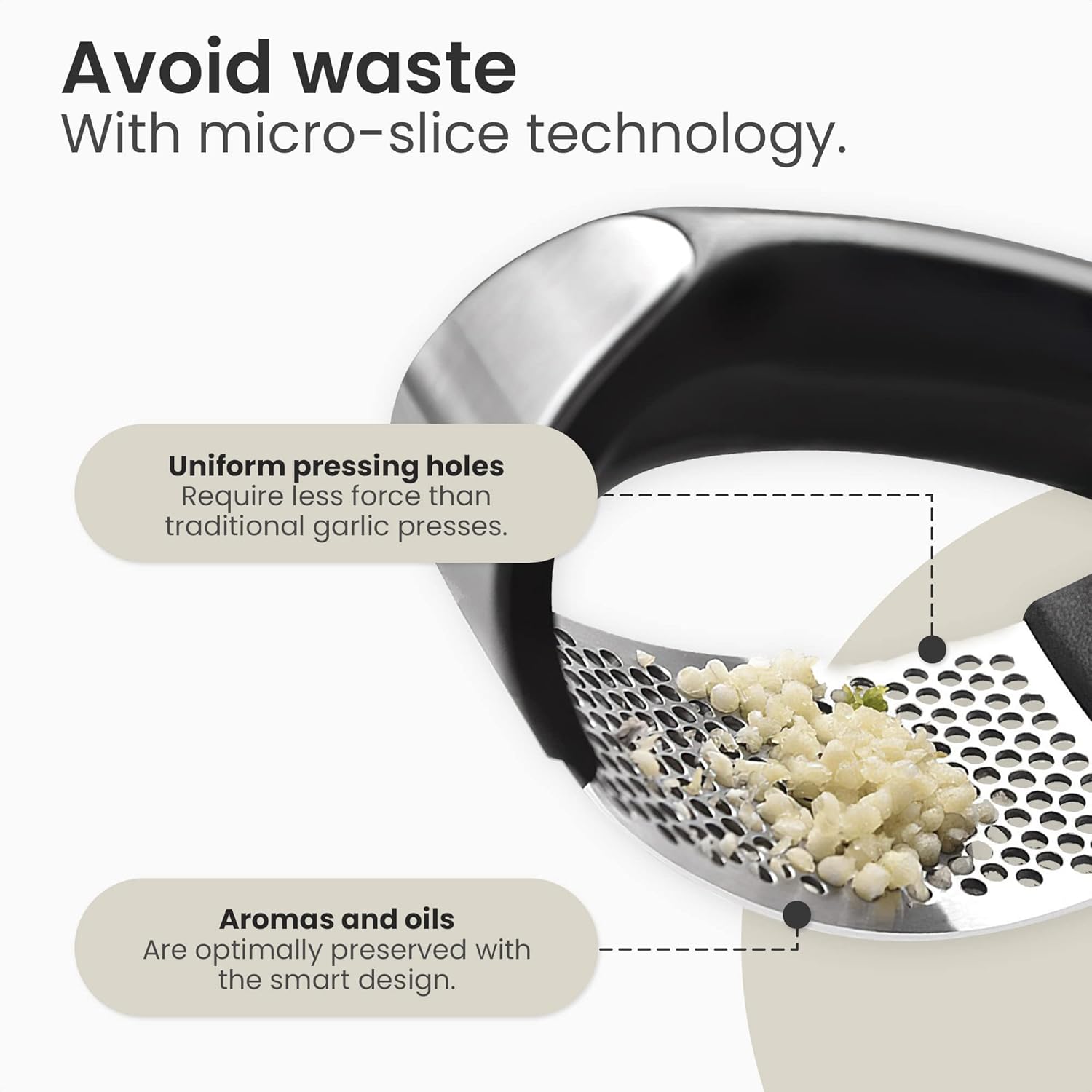 Avoid waste
With micro-slice technology.

Uniform pressing holes
Require less force than traditional garlic presses.

Aromas and oils
Are optimally preserved with the smart design.