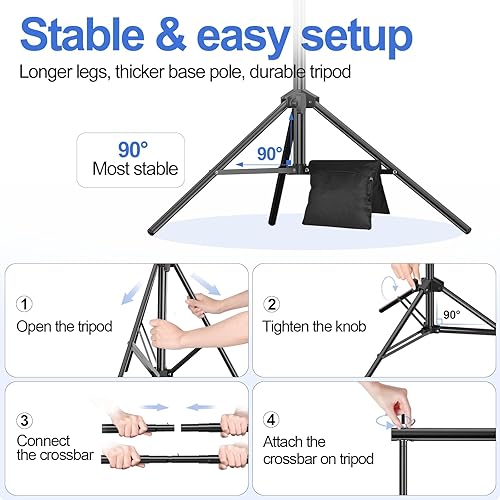 Stable & easy setup

Longer legs, thicker base pole, durable tripod

90°
Most stable

90°

① Open the tripod

② Tighten the knob

90°

③ Connect the crossbar

④ Attach the crossbar on tripod