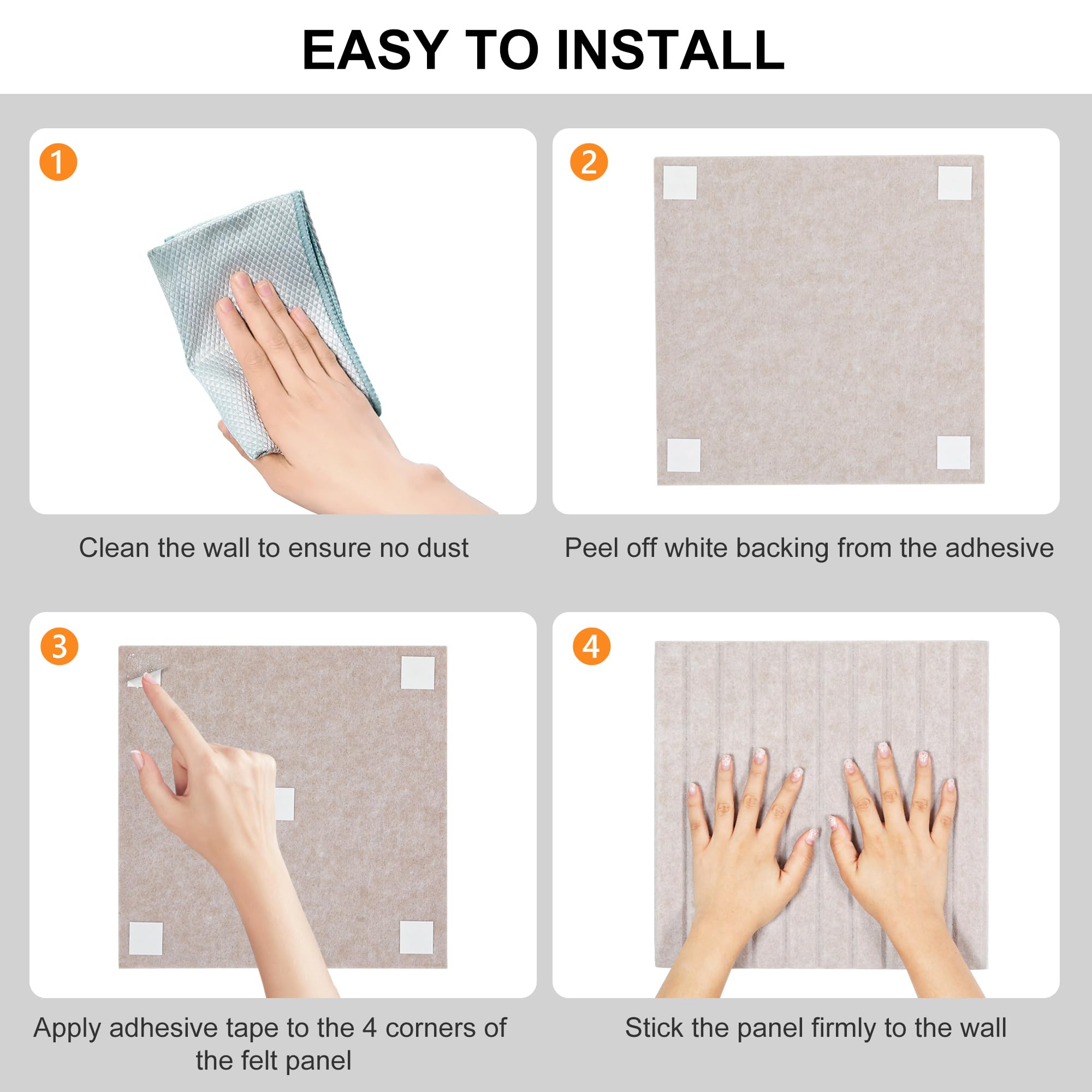 EASY TO INSTALL

1

Clean the wall to ensure no dust

2

Peel off white backing from the adhesive

3

Apply adhesive tape to the 4 corners of the felt panel

4

Stick the panel firmly to the wall