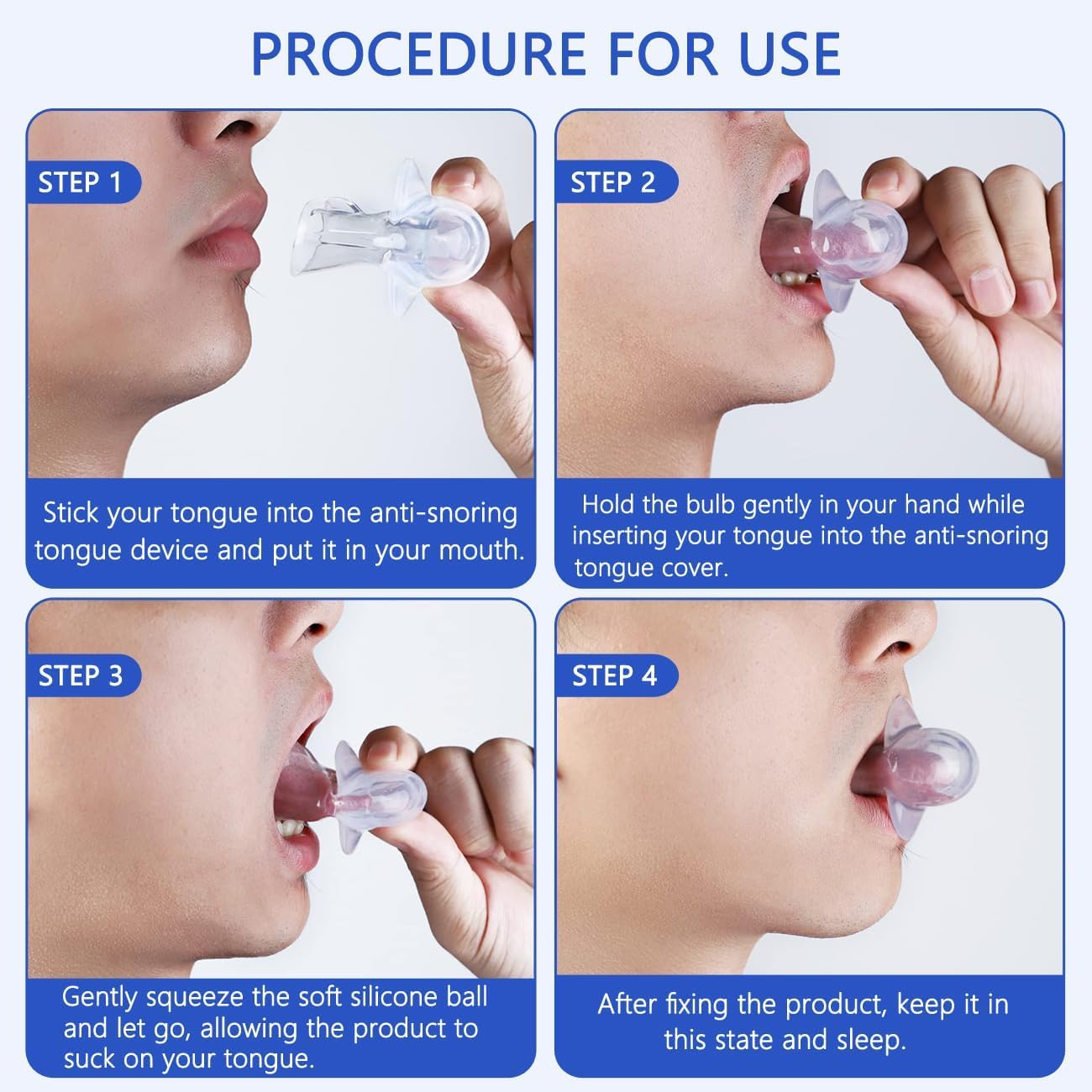 PROCEDURE FOR USE

STEP 1

Stick your tongue into the anti-snoring tongue device and put it in your mouth.

STEP 2

Hold the bulb gently in your hand while inserting your tongue into the anti-snoring tongue cover.

STEP 3

Gently squeeze the soft silicone ball and let go, allowing the product to suck on your tongue.

STEP 4

After fixing the product, keep it in this state and sleep.