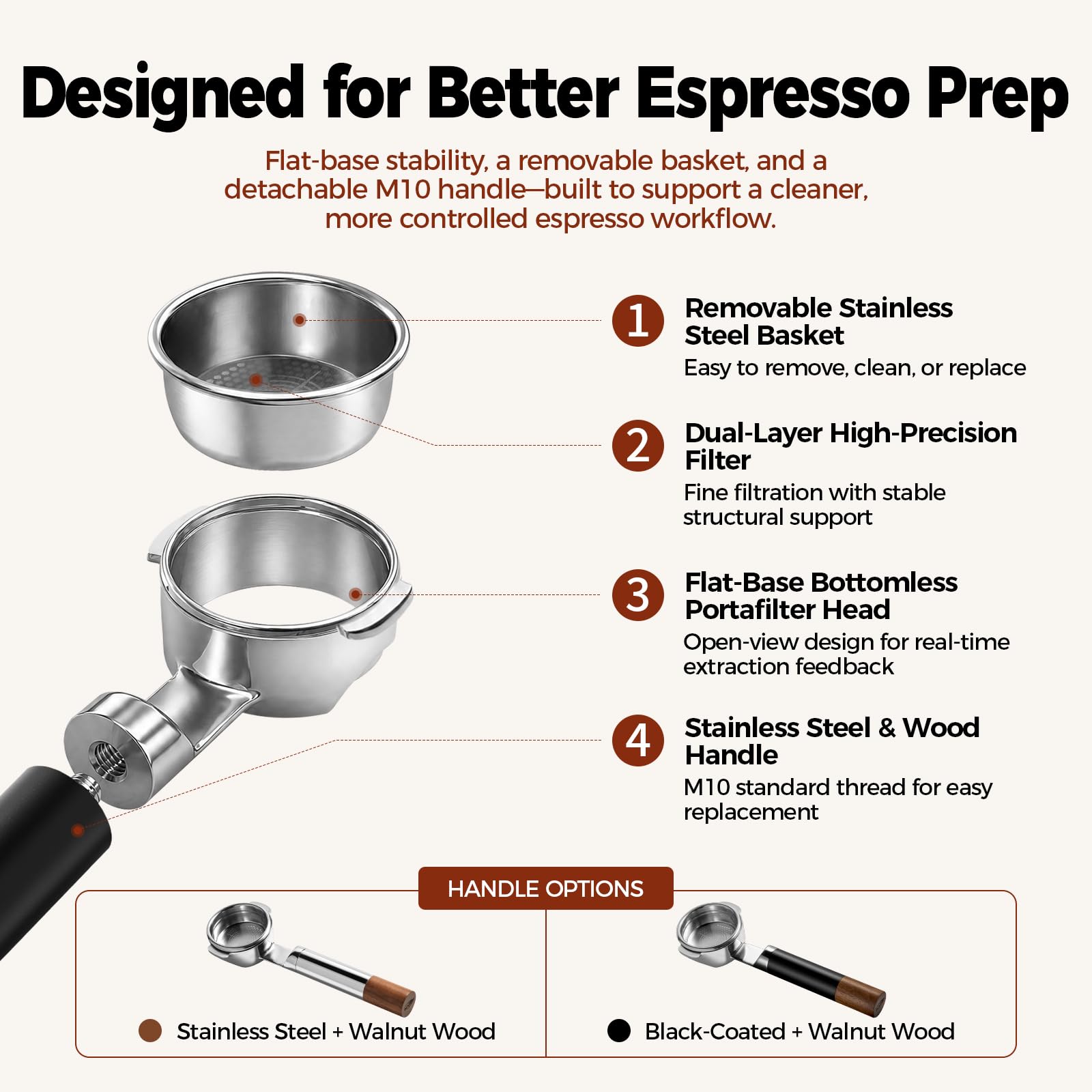 Designed for Better Espresso Prep

Flat-base stability, a removable basket, and a detachable M10 handle—built to support a cleaner, more controlled espresso workflow.

1 Removable Stainless Steel Basket
Easy to remove, clean, or replace

2 Dual-Layer High-Precision Filter
Fine filtration with stable structural support

3 Flat-Base Bottomless Portafilter Head
Open-view design for real-time extraction feedback

4 Stainless Steel & Wood Handle
M10 standard thread for easy replacement

HANDLE OPTIONS

Stainless Steel + Walnut Wood

Black-Coated + Walnut Wood