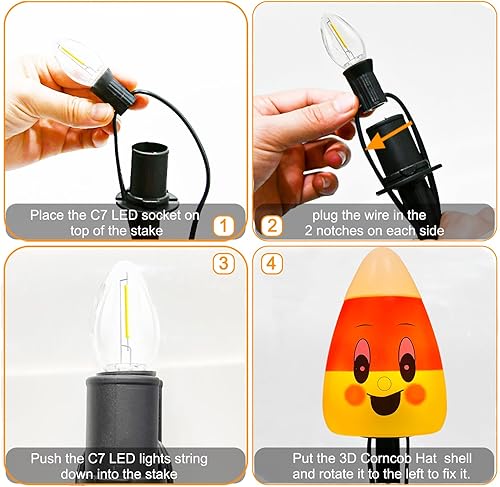 Place the C7 LED socket on top of the stake

1

2

plug the wire in the 2 notches on each side

3

Push the C7 LED lights string down into the stake

4

Put the 3D Corncob Hat shell and rotate it to the left to fix it.