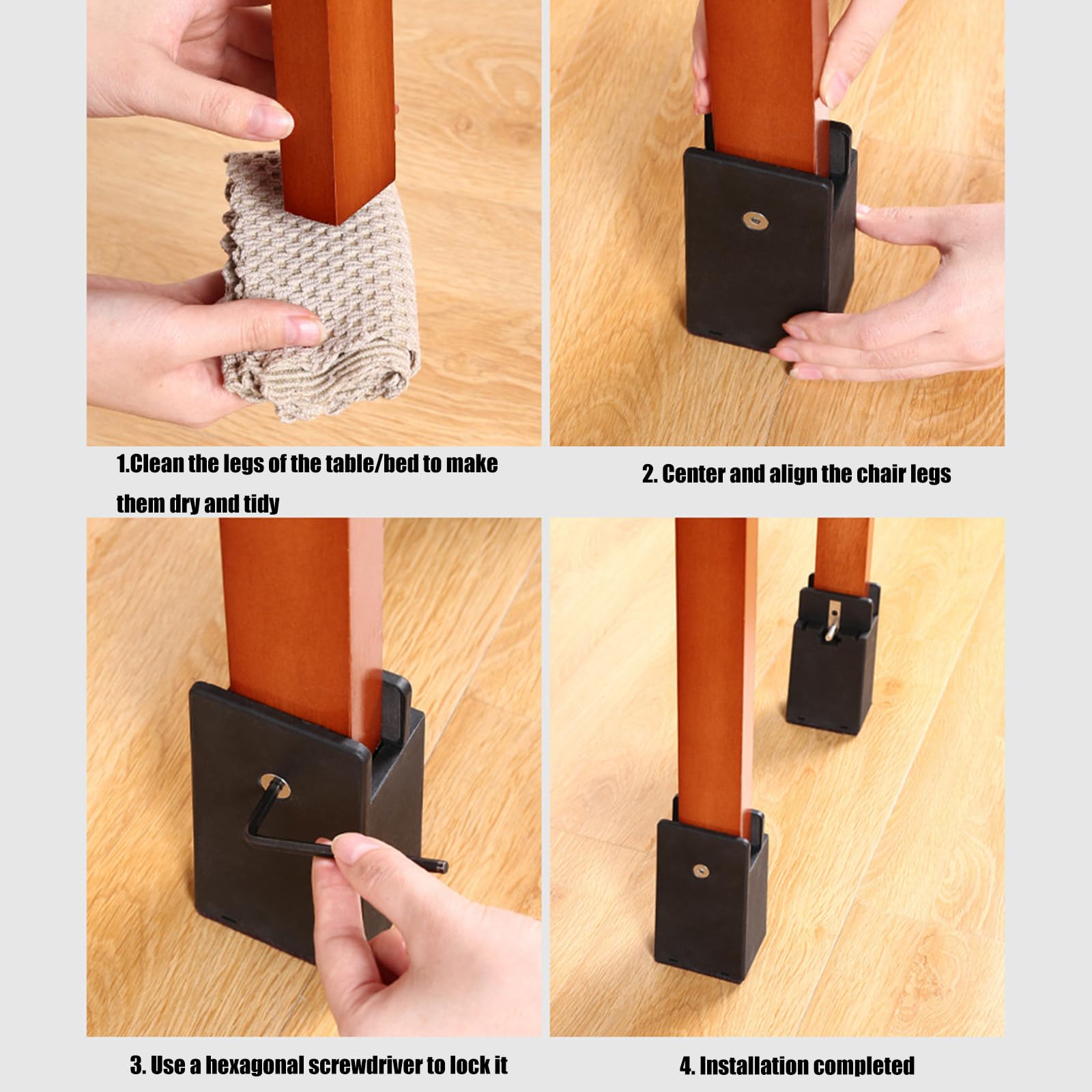 1.Clean the legs of the table/bed to make them dry and tidy

2. Center and align the chair legs

3. Use a hexagonal screwdriver to lock it

4. Installation completed