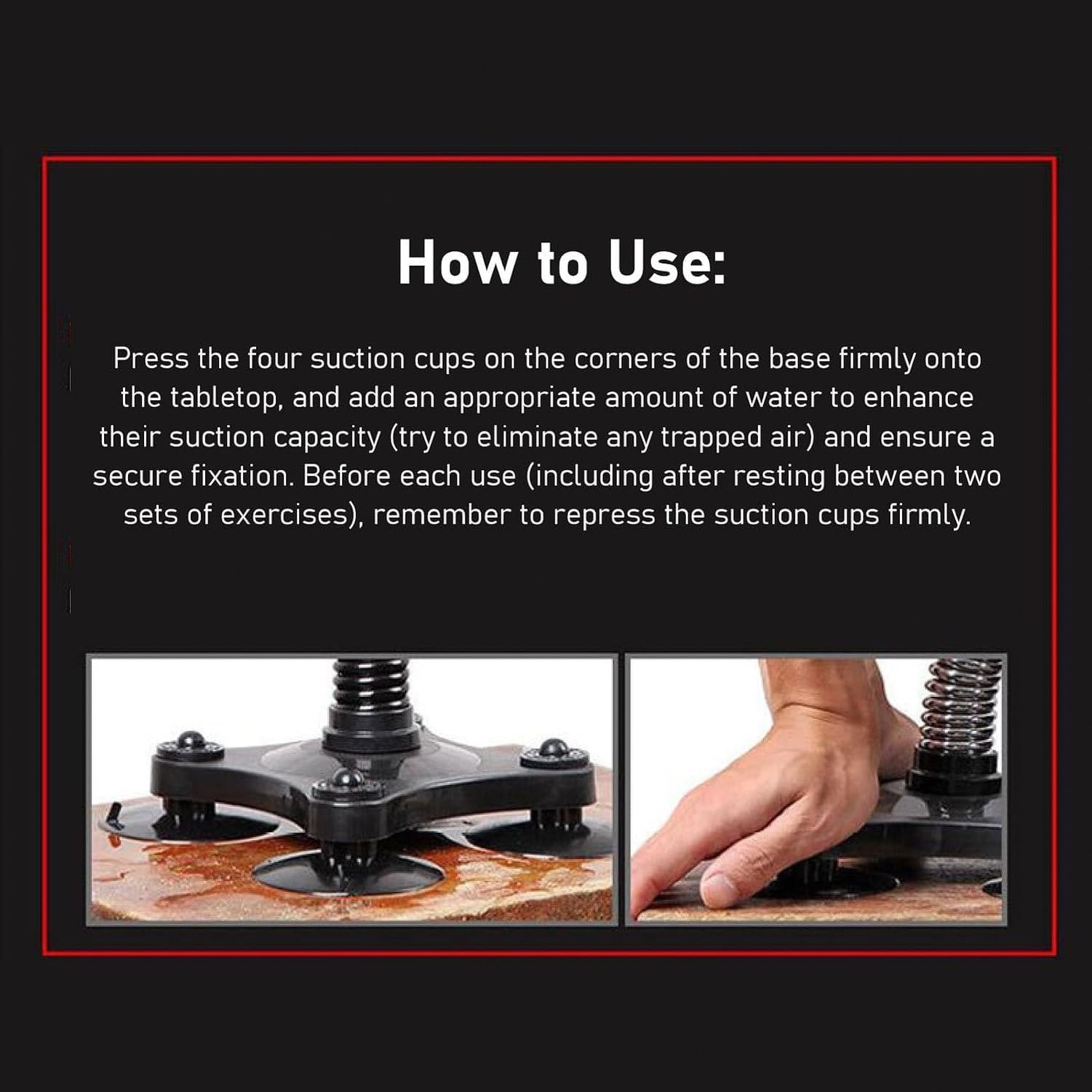 How to Use:

Press the four suction cups on the corners of the base firmly onto the tabletop, and add an appropriate amount of water to enhance their suction capacity (try to eliminate any trapped air) and ensure a secure fixation. Before each use (including after resting between two sets of exercises), remember to repress the suction cups firmly.