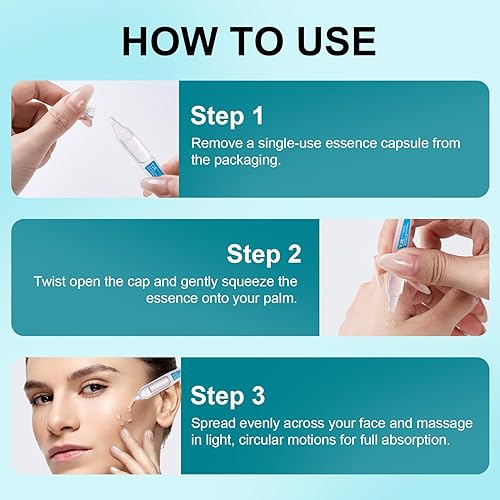 HOW TO USE

Step 1

Remove a single-use essence capsule from the packaging.

Step 2

Twist open the cap and gently squeeze the essence onto your palm.

Step 3

Spread evenly across your face and massage in light, circular motions for full absorption.