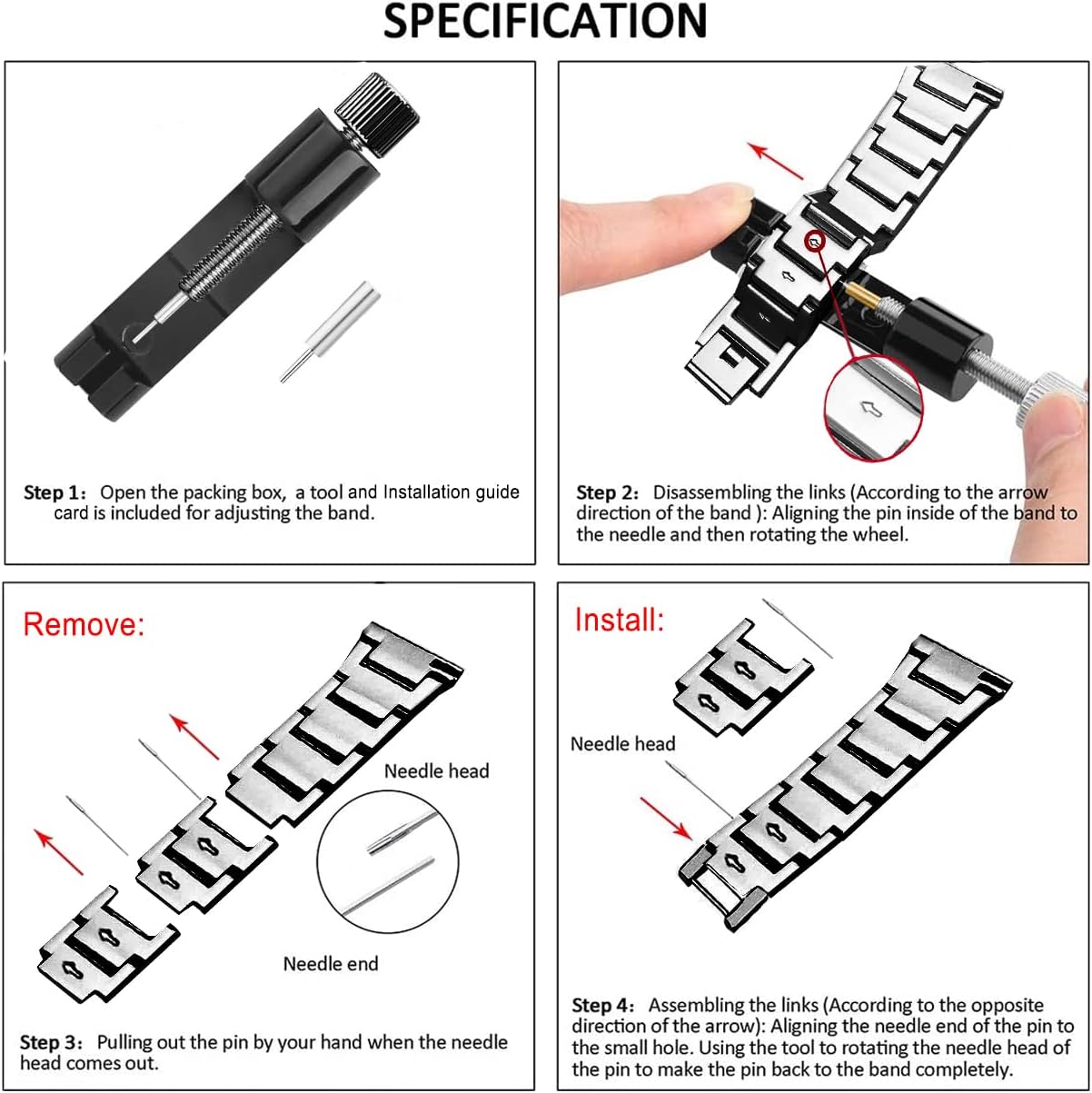 SPECIFICATION

Step 1: Open the packing box, a tool and Installation guide card is included for adjusting the band.

Step 2: Disassembling the links (According to the arrow direction of the band ): Aligning the pin inside of the band to the needle and then rotating the wheel.

Remove:

Needle head

Needle end

Step 3: Pulling out the pin by your hand when the needle head comes out.

Install:

Needle head

Step 4: Assembling the links (According to the opposite direction of the arrow): Aligning the needle end of the pin to the small hole. Using the tool to rotating the needle head of the pin to make the pin back to the band completely.