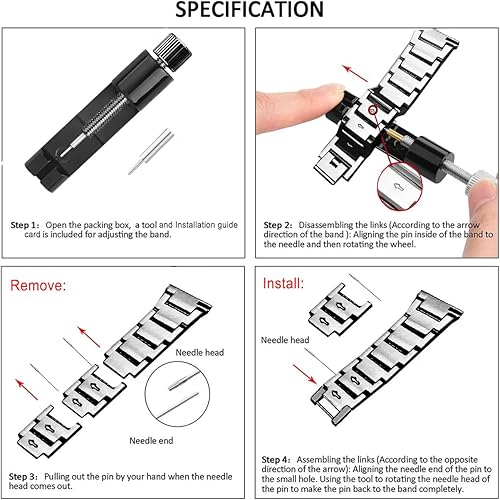 SPECIFICATION

Step 1: Open the packing box, a tool and Installation guide card is included for adjusting the band.

Step 2: Disassembling the links (According to the arrow direction of the band ): Aligning the pin inside of the band to the needle and then rotating the wheel.

Remove:

Needle head

Needle end

Step 3: Pulling out the pin by your hand when the needle head comes out.

Install:

Needle head

Step 4: Assembling the links (According to the opposite direction of the arrow): Aligning the needle end of the pin to the small hole. Using the tool to rotating the needle head of the pin to make the pin back to the band completely.