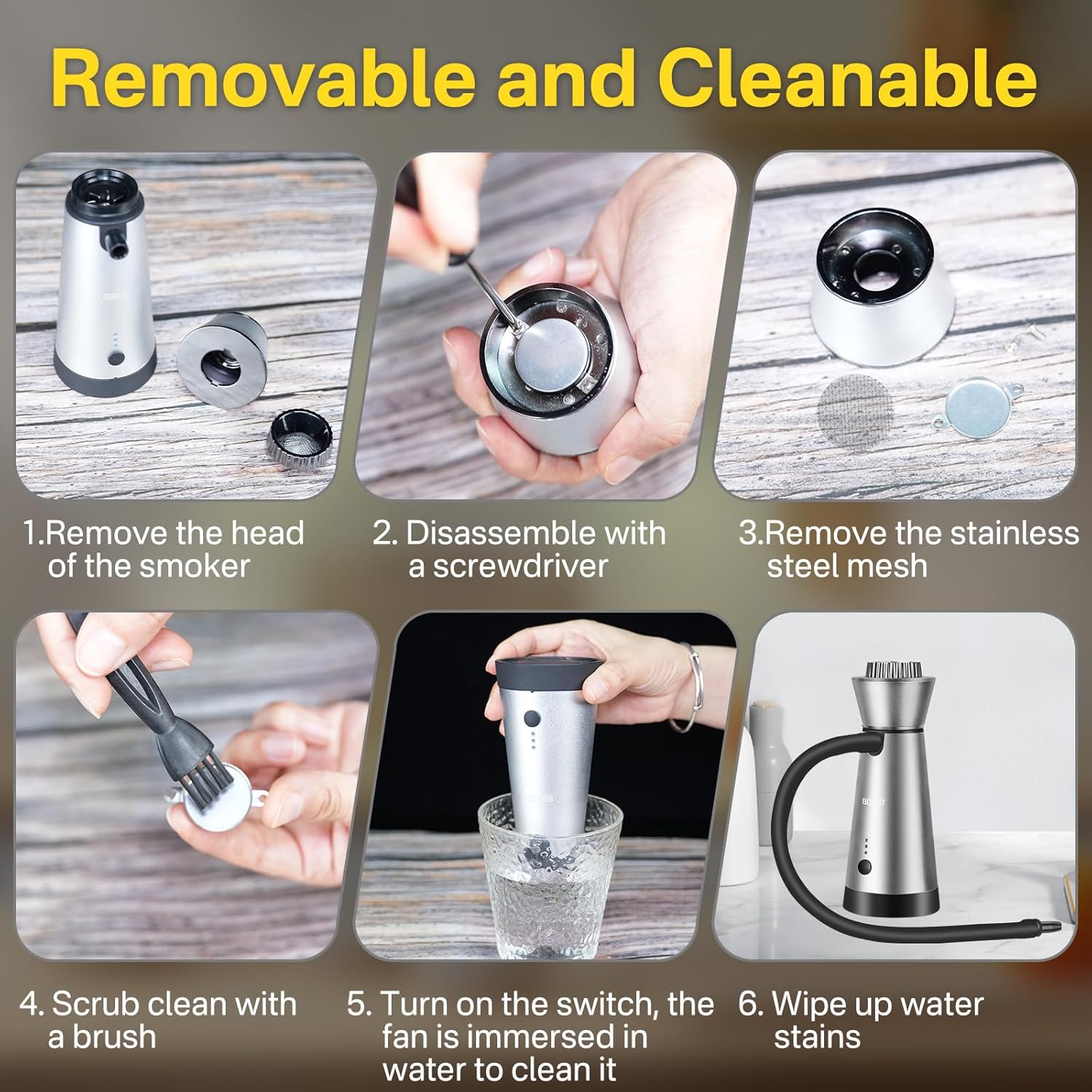 Removable and Cleanable

1.Remove the head of the smoker

2. Disassemble with a screwdriver

3.Remove the stainless steel mesh

4. Scrub clean with a brush

5. Turn on the switch, the fan is immersed in water to clean it

6. Wipe up water stains