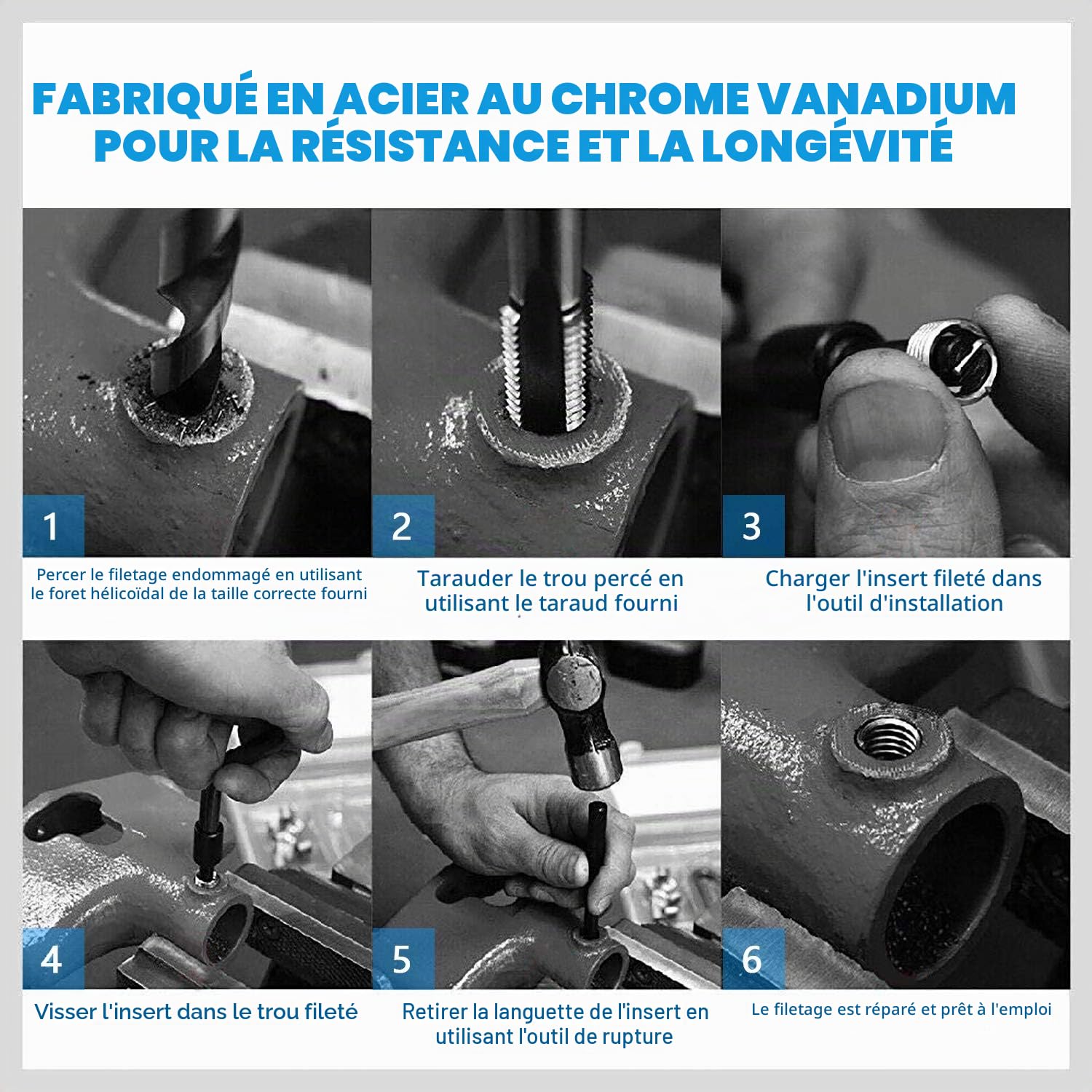 FABRIQUÉ EN ACIER AU CHROME VANADIUM POUR LA RÉSISTANCE ET LA LONGÉVITÉ

1

Percer le filetage endommagé en utilisant le foret hélicoïdal de la taille correcte fourni

2

Tarauder le trou percé en utilisant le taraud fourni

3

Charger l'insert fileté dans l'outil d'installation

4

Visser l'insert dans le trou fileté

5

Retirer la languette de l'insert en utilisant l'outil de rupture

6

Le filetage est réparé et prêt à l'emploi