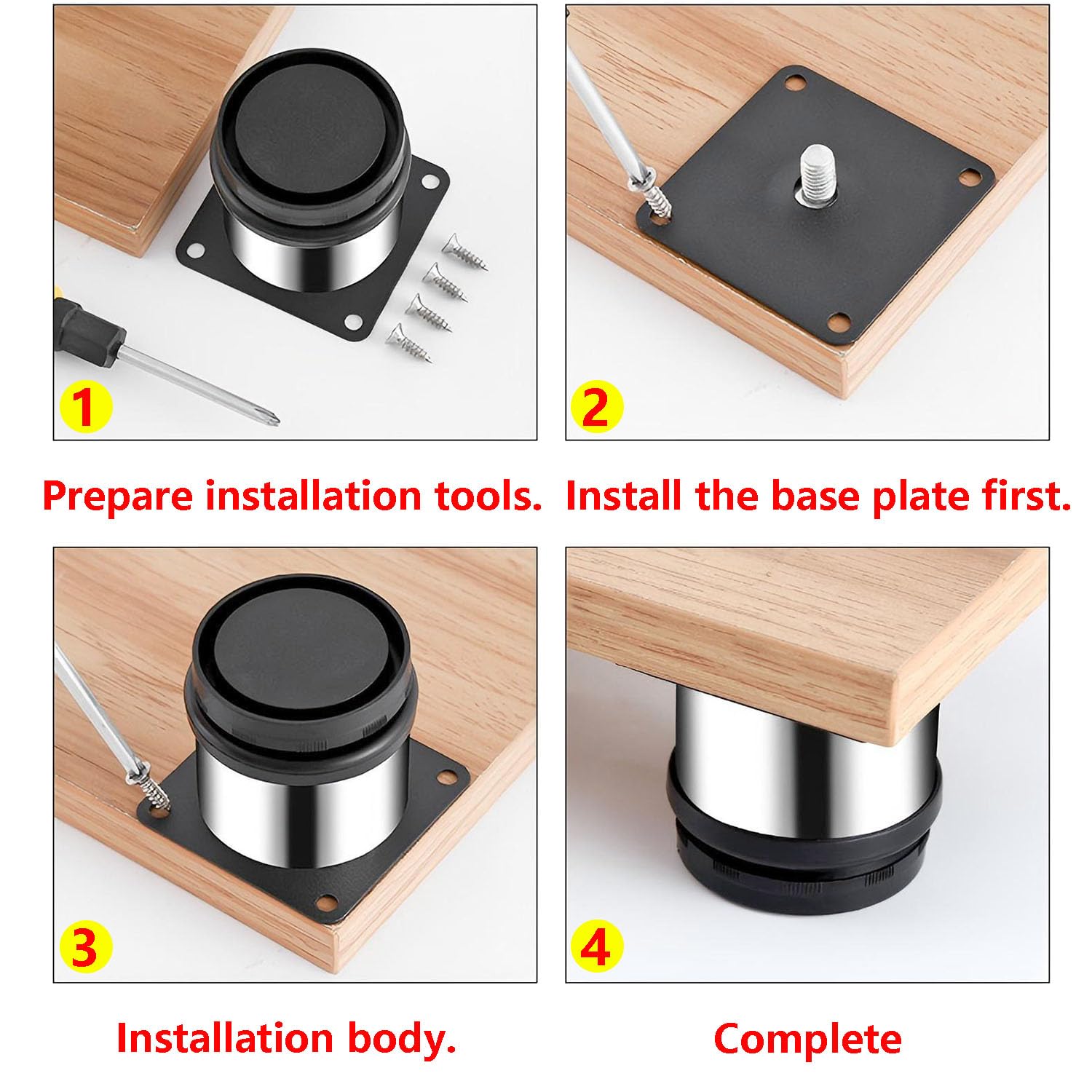 1

Prepare installation tools.

2

Install the base plate first.

3

Installation body.

4

Complete