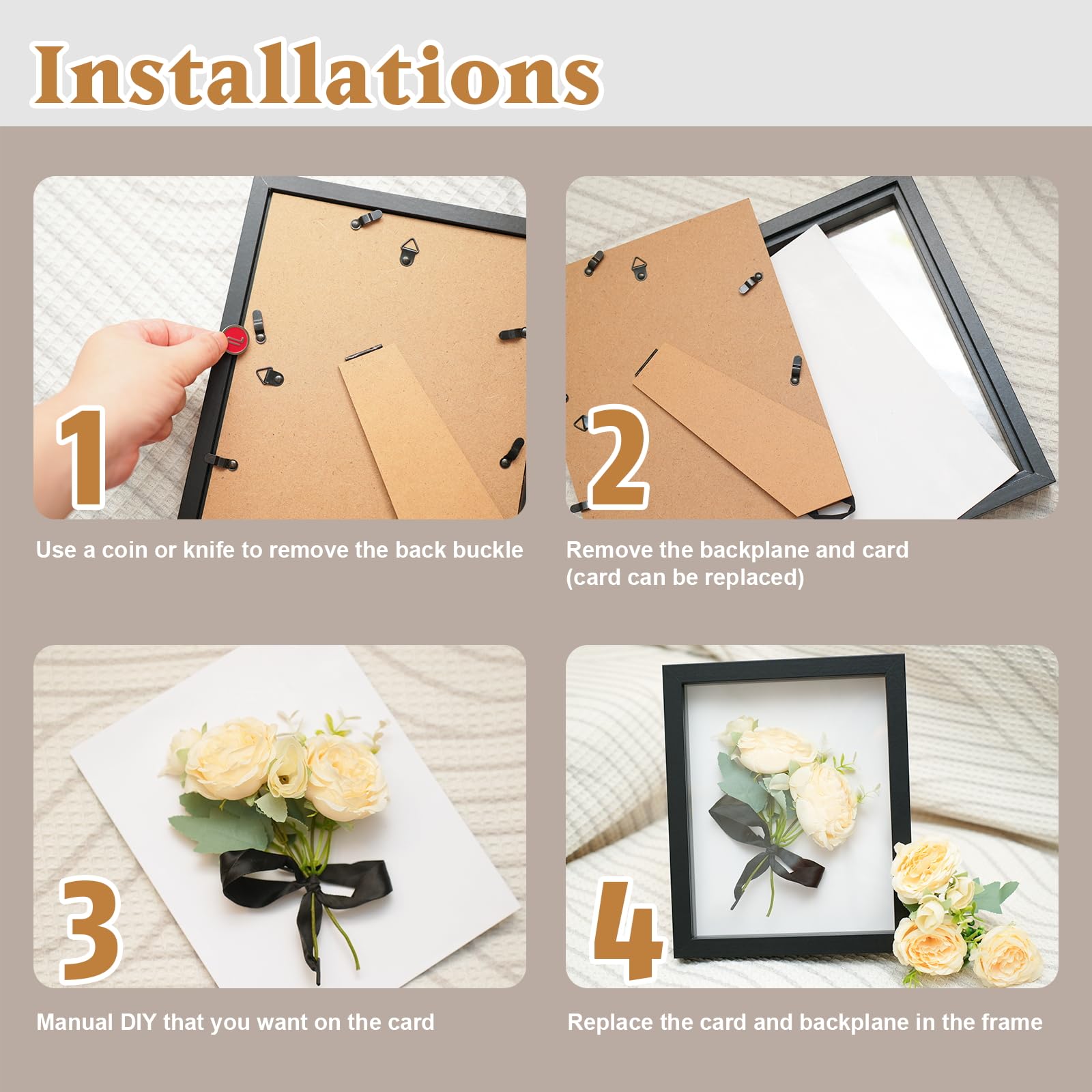 Installations

1

Use a coin or knife to remove the back buckle

2

Remove the backplane and card (card can be replaced)

3

Manual DIY that you want on the card

4

Replace the card and backplane in the frame