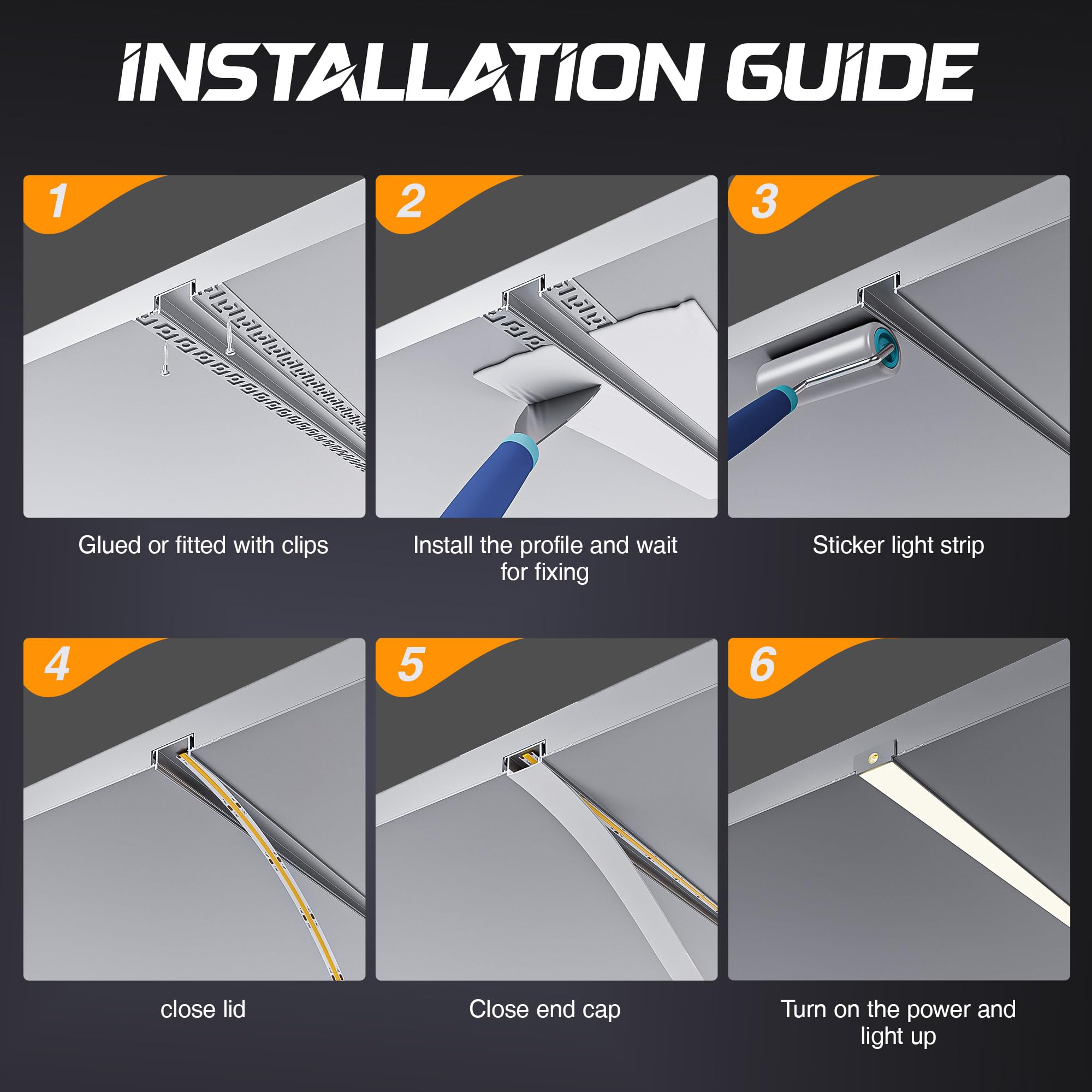 INSTALLATION GUIDE

1

Glued or fitted with clips

2

Install the profile and wait for fixing

3

Sticker light strip

4

close lid

5

Close end cap

6

Turn on the power and light up