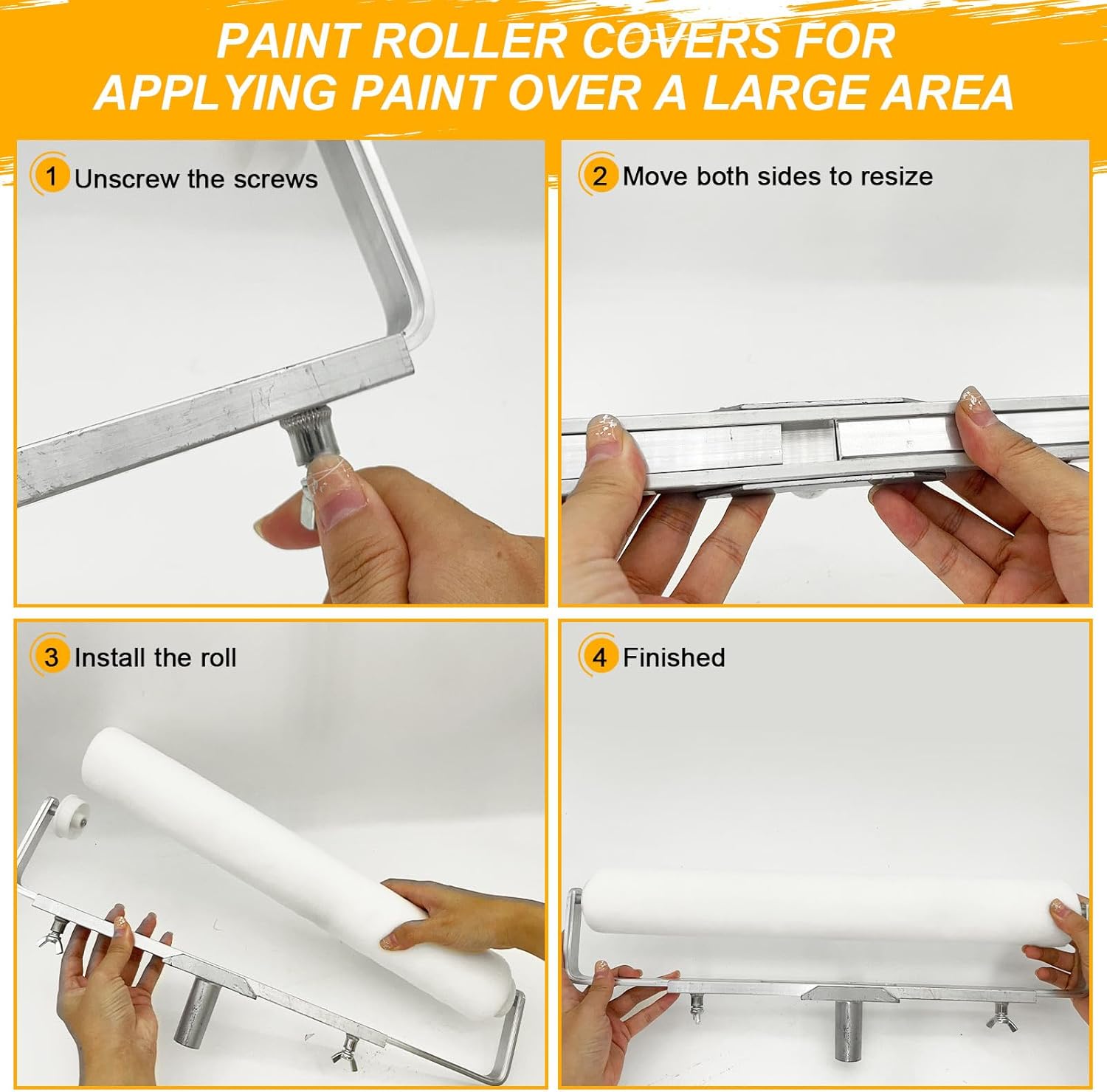 PAINT ROLLER COVERS FOR APPLYING PAINT OVER A LARGE AREA

1 Unscrew the screws

2 Move both sides to resize

3 Install the roll

4 Finished