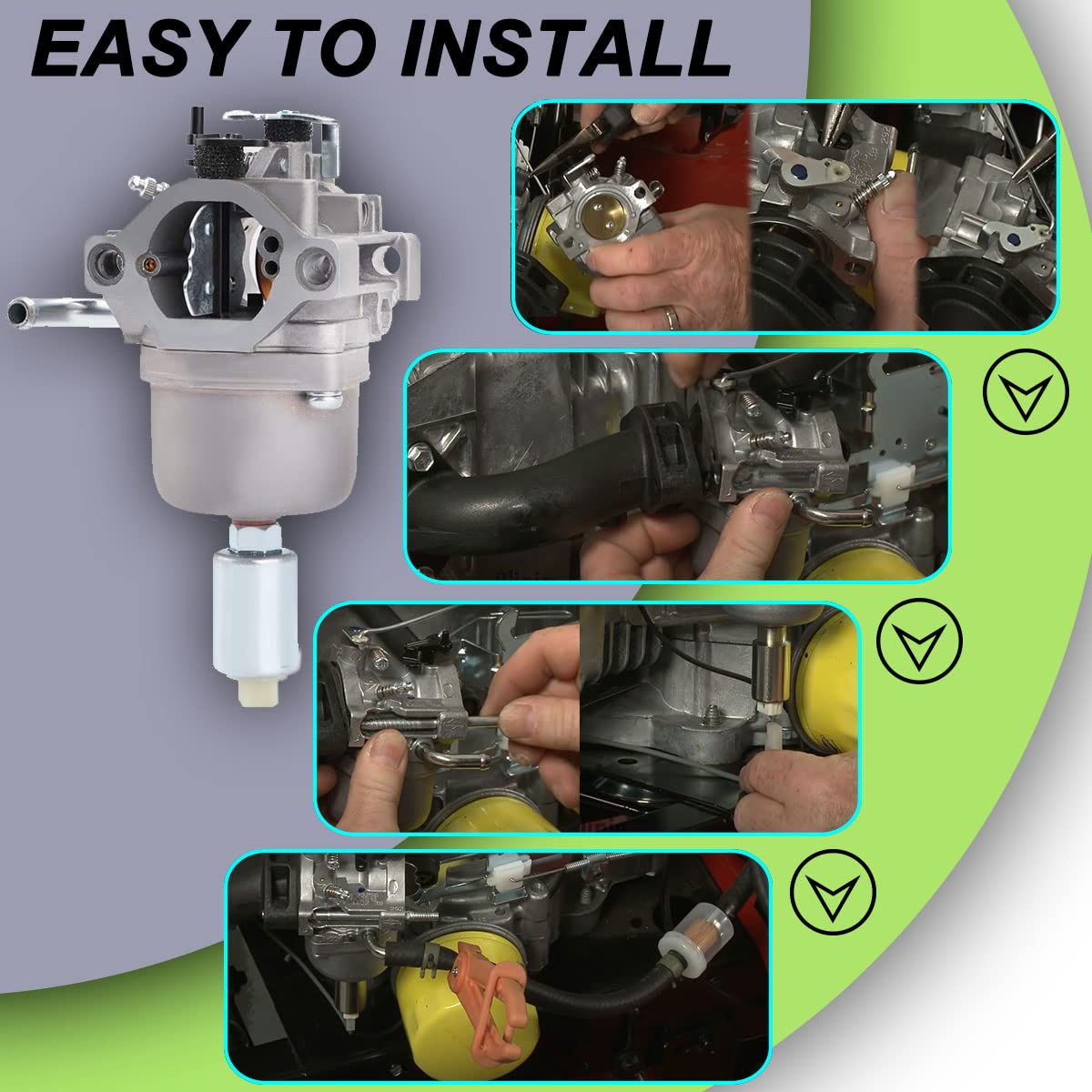 EASY TO INSTALL