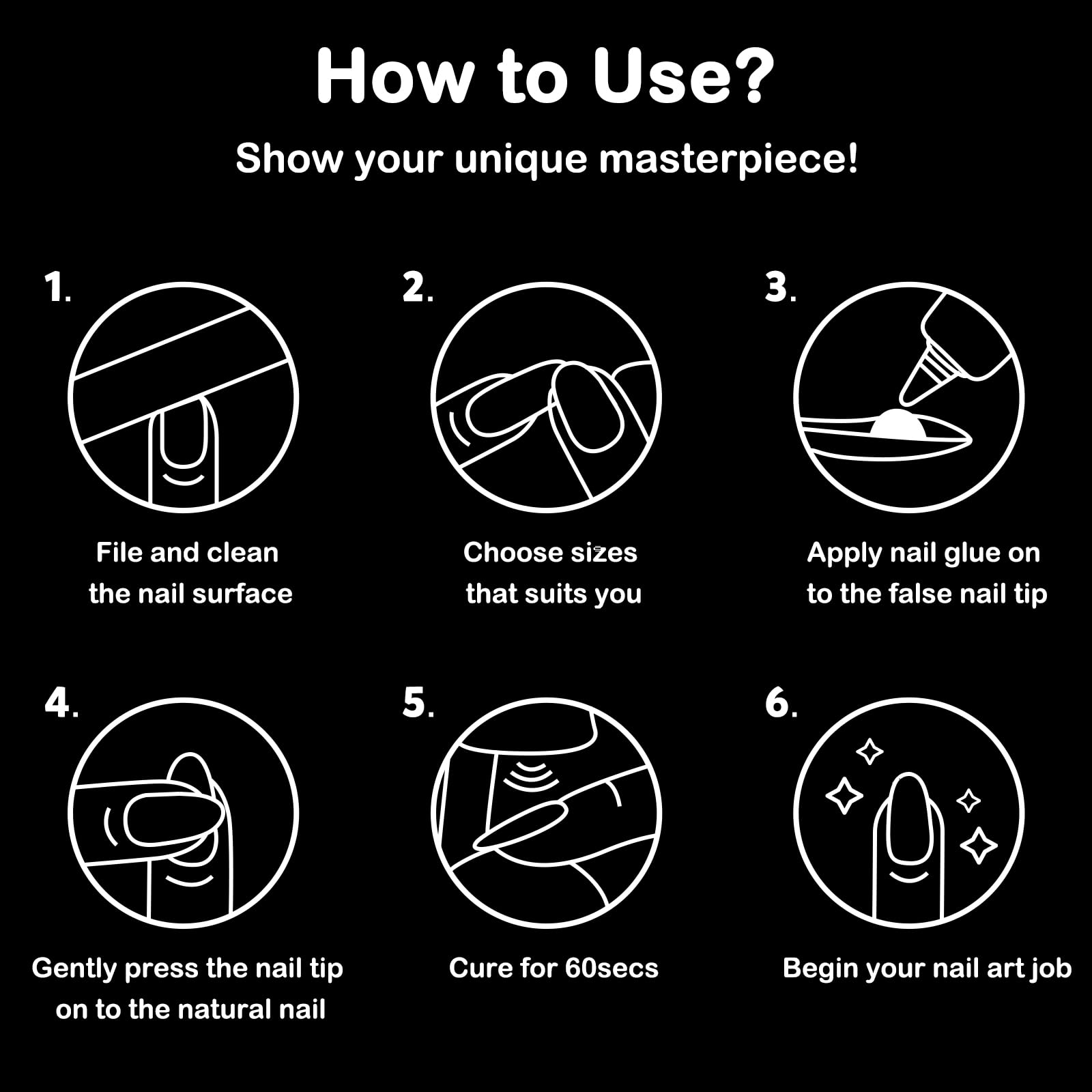 How to Use?

Show your unique masterpiece!

1.

File and clean the nail surface

2.

Choose sizes that suits you

3.

Apply nail glue on to the false nail tip

4.

Gently press the nail tip on to the natural nail

5.

Cure for 60secs

6.

Begin your nail art job