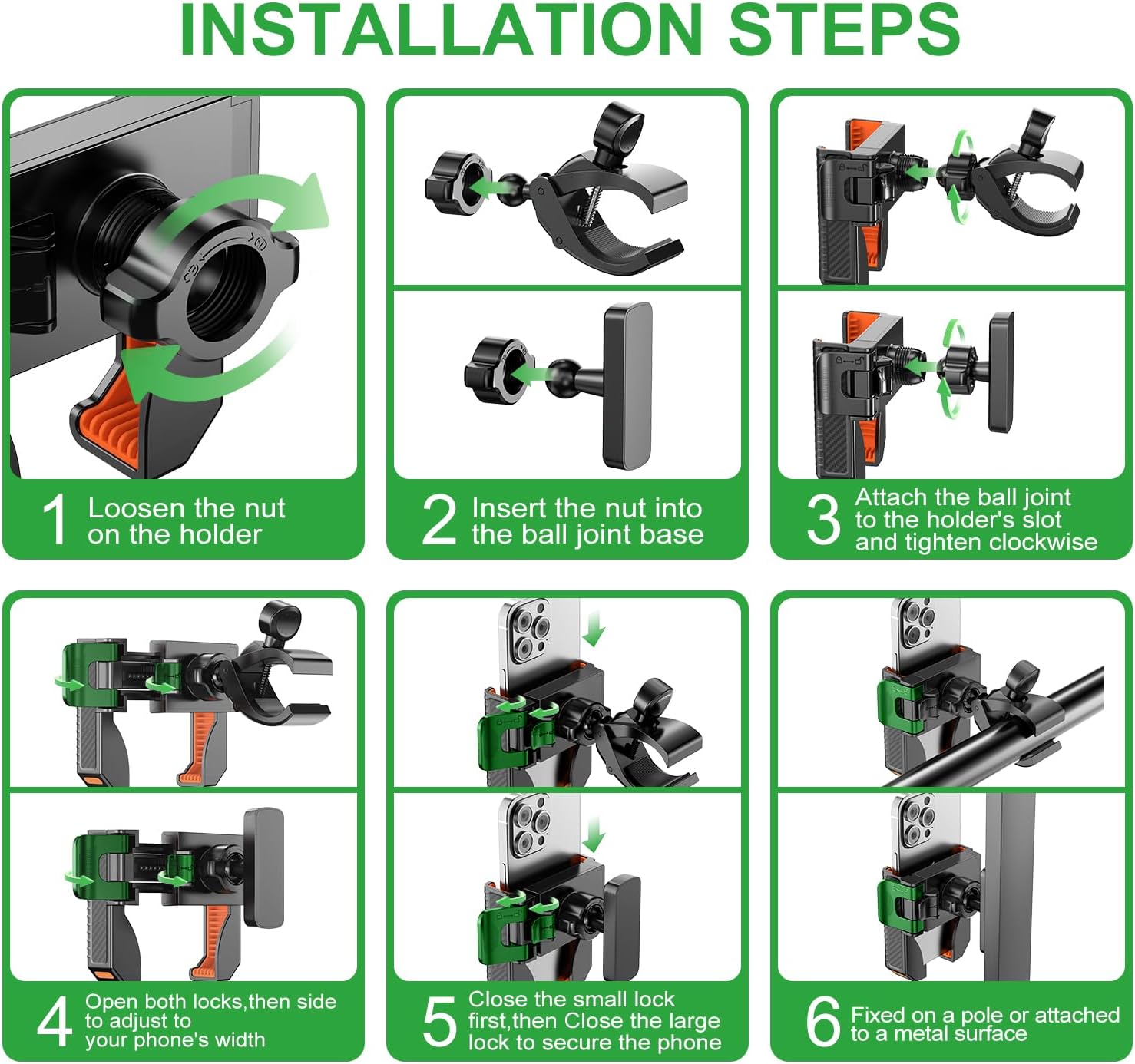 INSTALLATION STEPS

1 Loosen the nut on the holder

2 Insert the nut into the ball joint base

3 Attach the ball joint to the holder's slot and tighten clockwise

4 Open both locks,then side to adjust to your phone's width

5 Close the small lock first,then Close the large lock to secure the phone

6 Fixed on a pole or attached to a metal surface