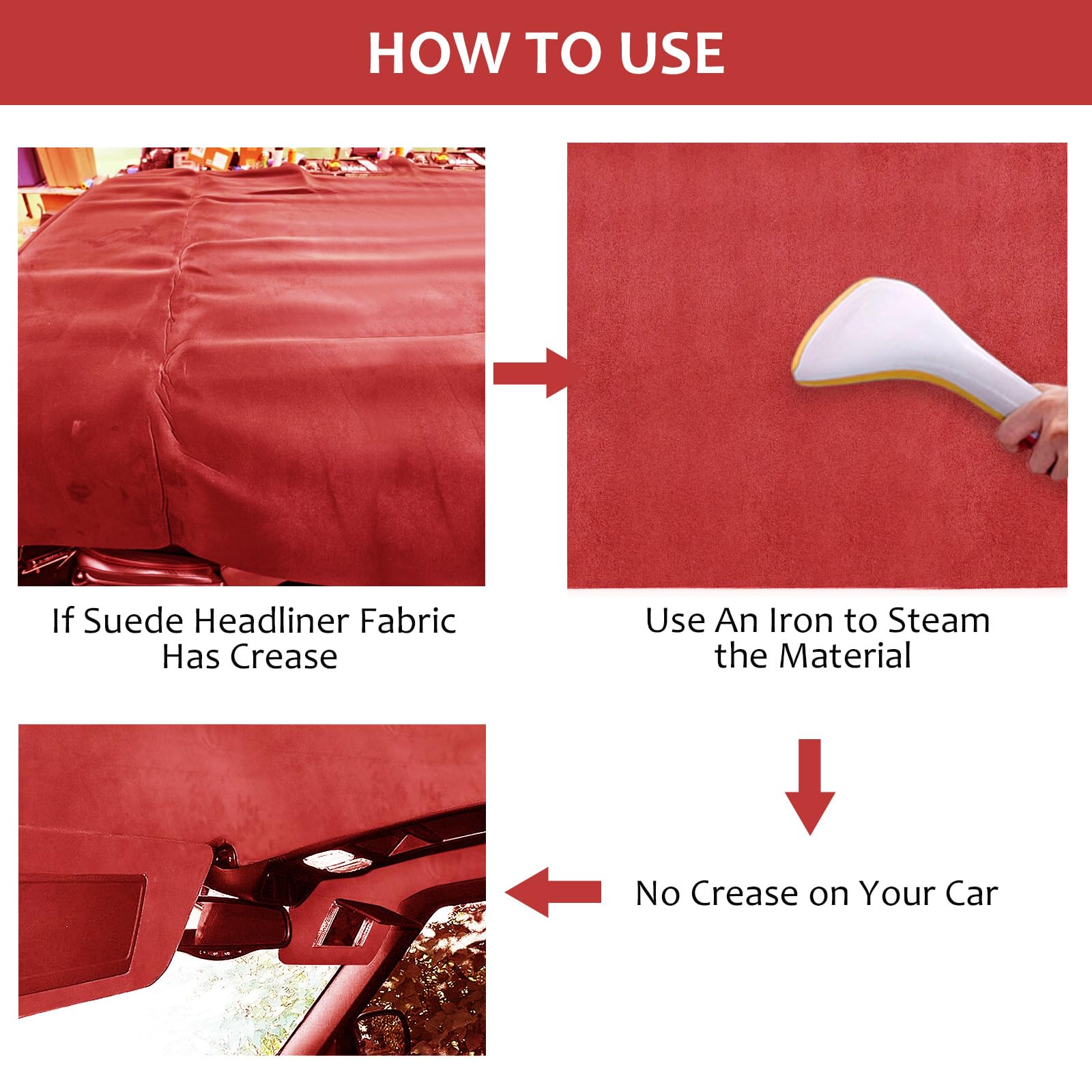 HOW TO USE

If Suede Headliner Fabric Has Crease

Use An Iron to Steam the Material

No Crease on Your Car