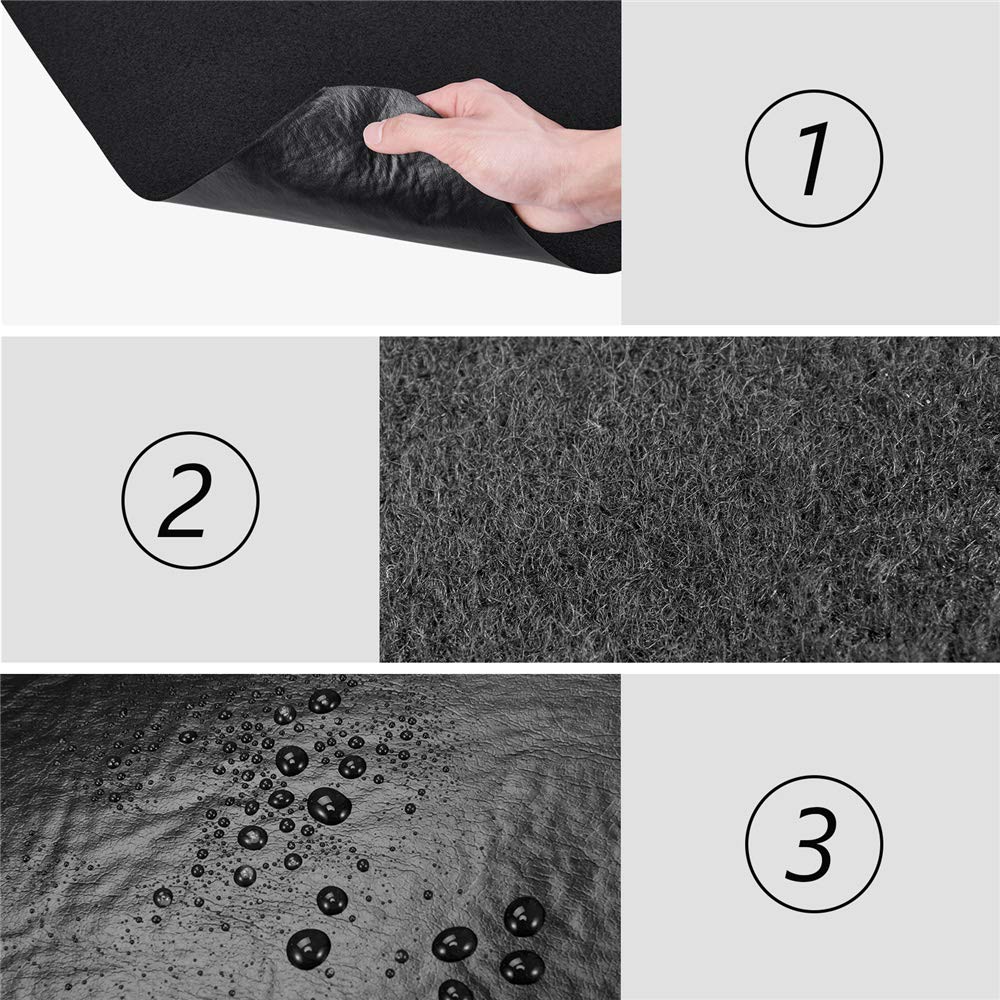 1

2

3