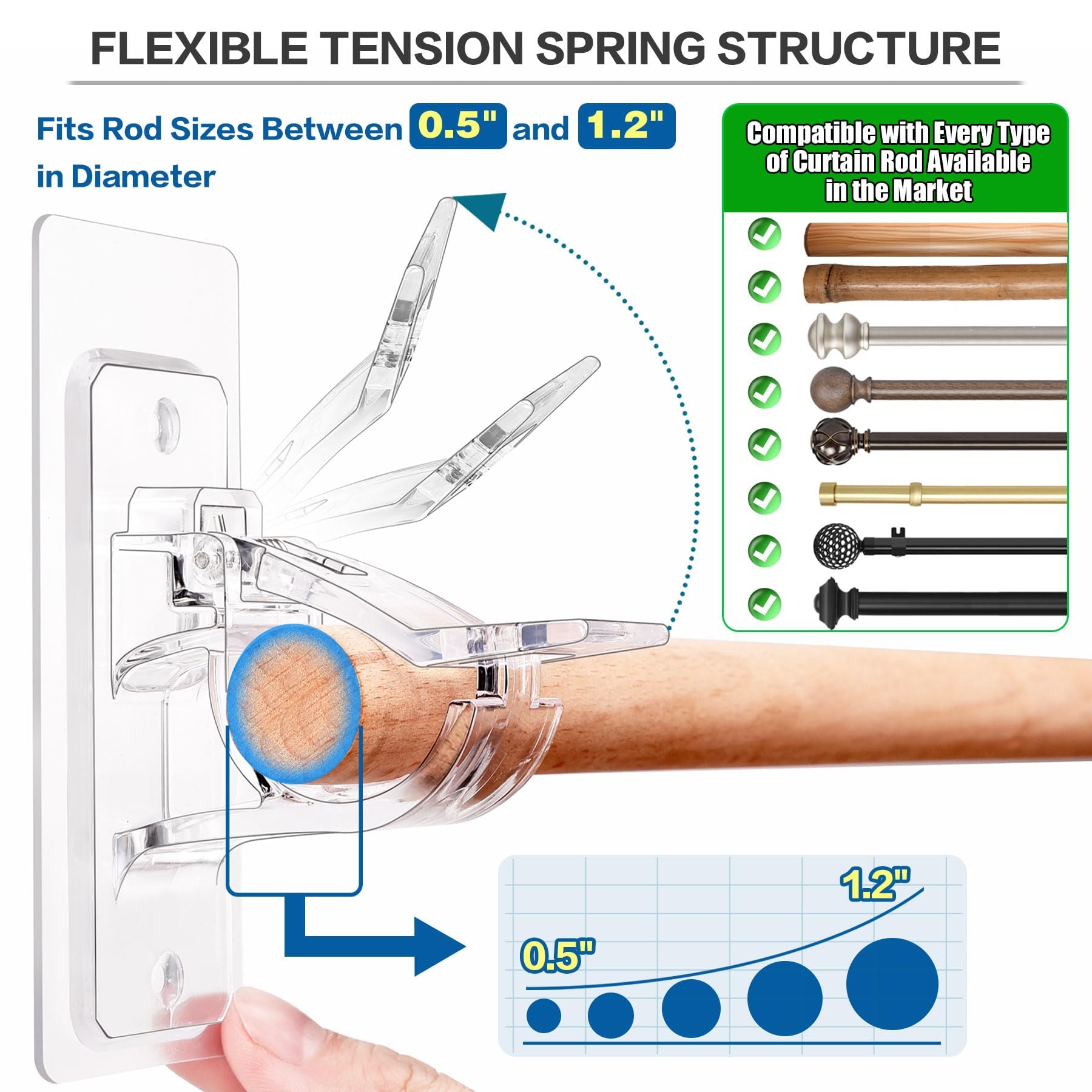 FLEXIBLE TENSION SPRING STRUCTURE

Fits Rod Sizes Between 0.5" and 1.2" in Diameter

Compatible with Every Type of Curtain Rod Available in the Market

1.2"

0.5"